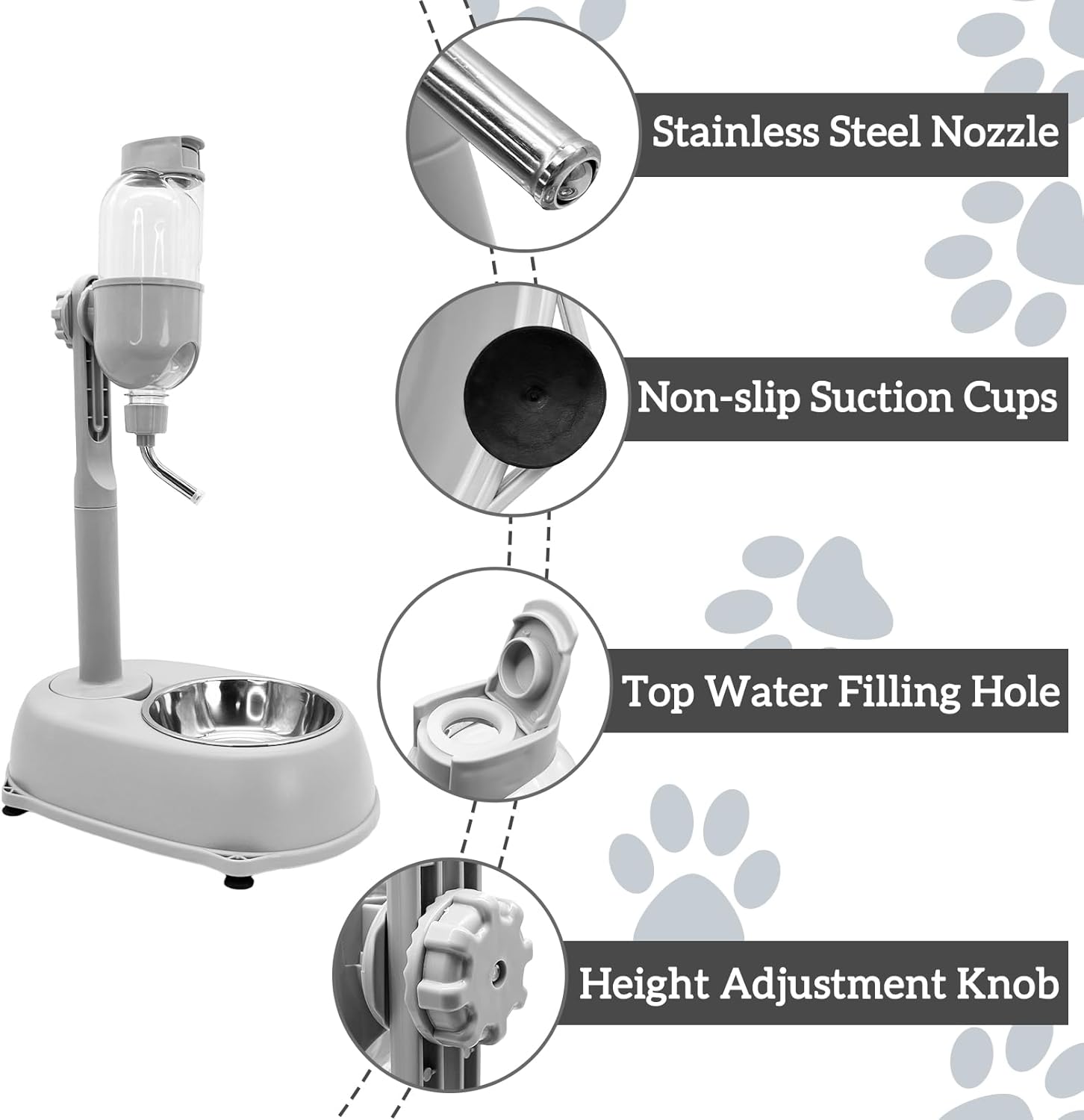 Stainless Steel Nozzle

Non-slip Suction Cups

Top Water Filling Hole

Height Adjustment Knob