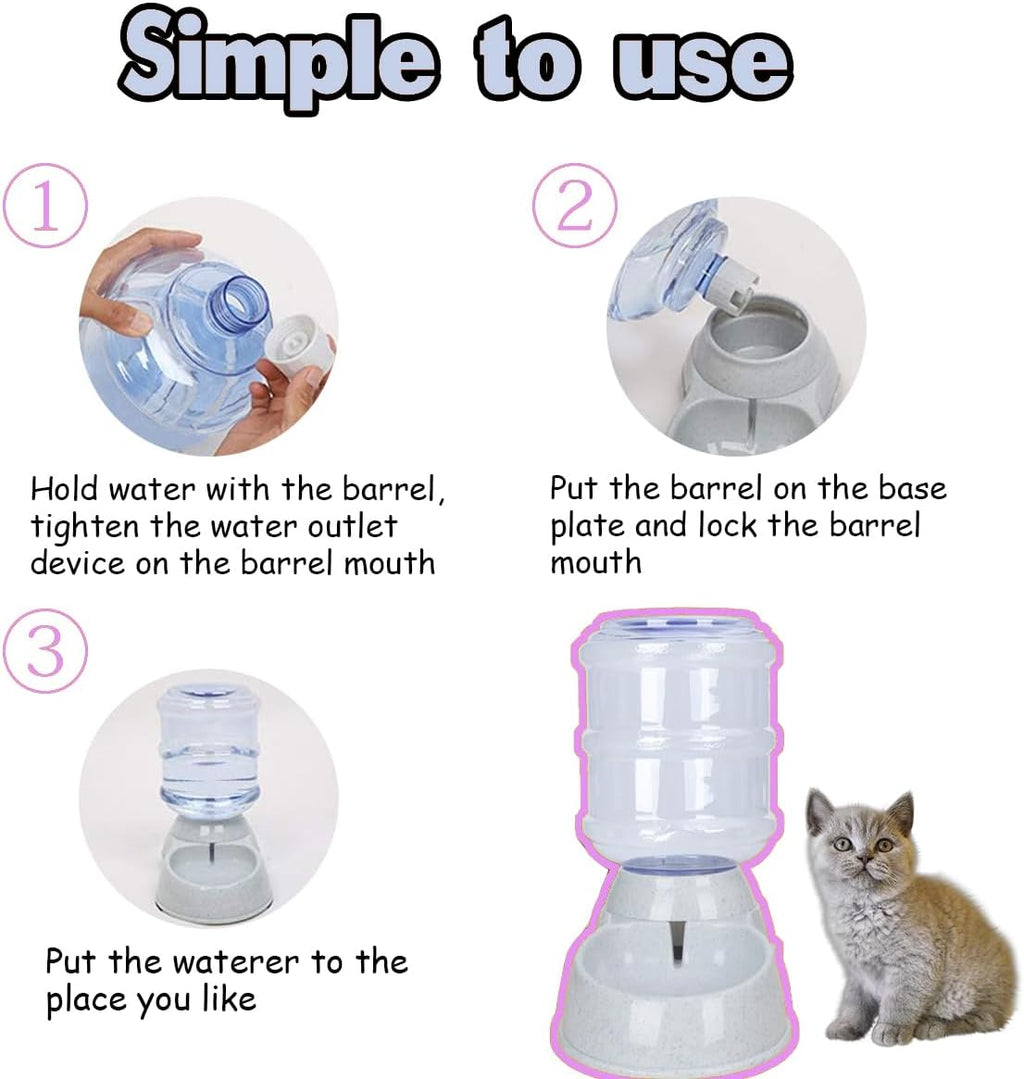 Simple to use

1

Hold water with the barrel, tighten the water outlet device on the barrel mouth

2

Put the barrel on the base plate and lock the barrel mouth

3

Put the waterer to the place you like