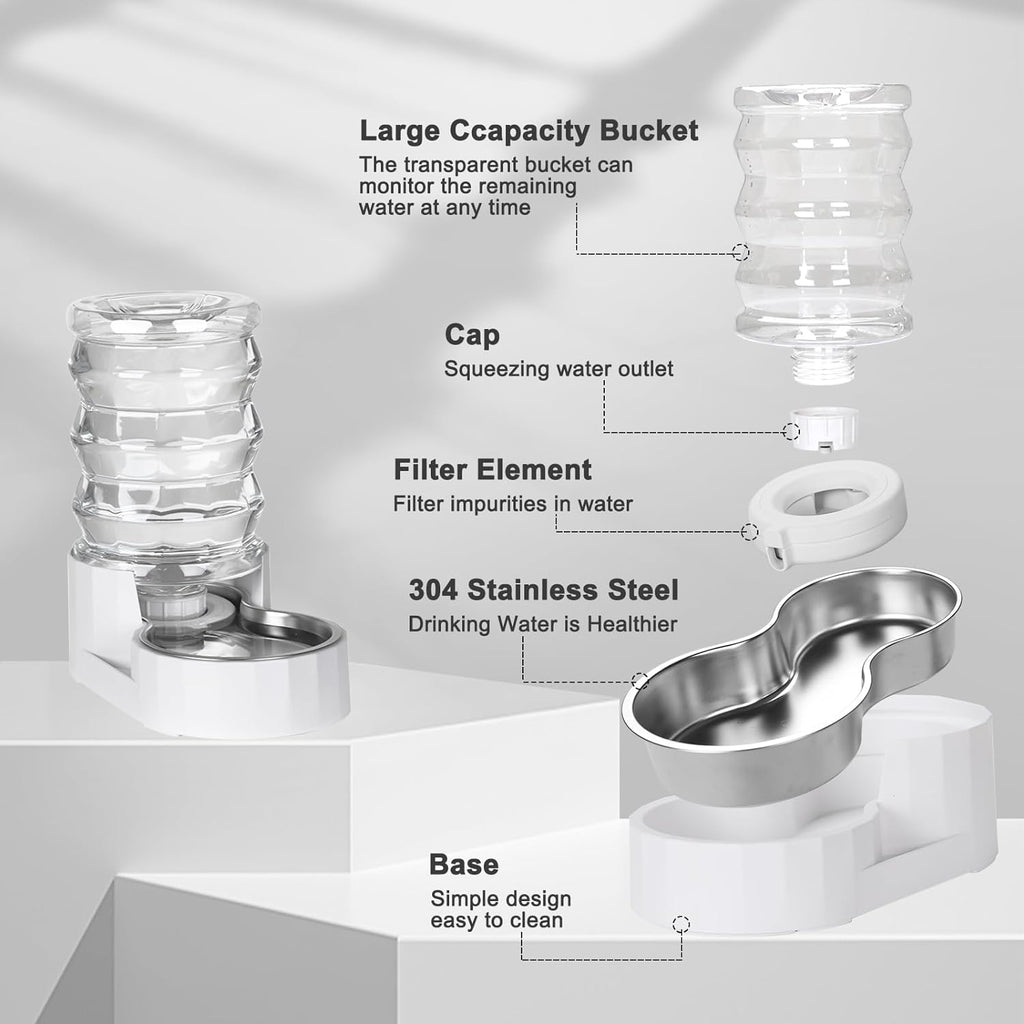 Large Ccapacity Bucket
The transparent bucket can monitor the remaining water at any time

Cap
Squeezing water outlet

Filter Element
Filter impurities in water

304 Stainless Steel
Drinking Water is Healthier

Base
Simple design easy to clean