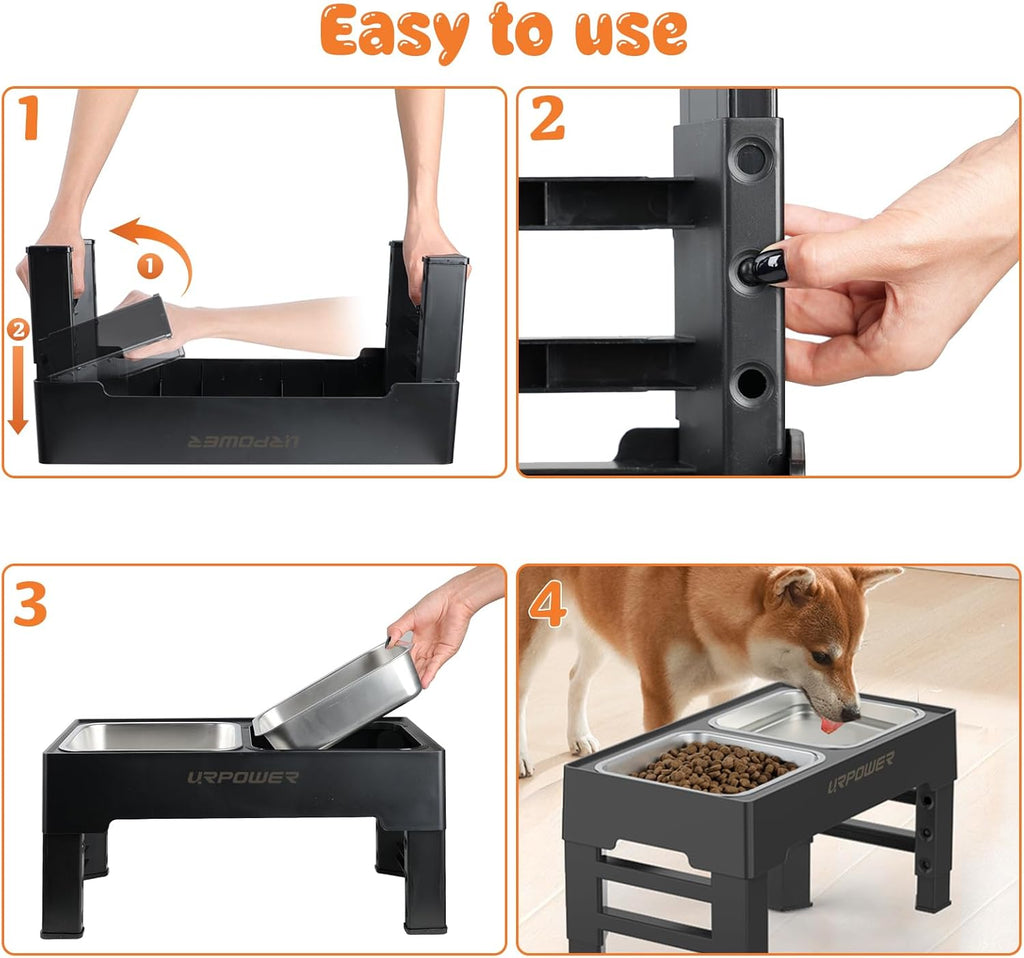 Easy to use

1

1

2

URPOWER

2

3

URPOWER

4

URPOWER