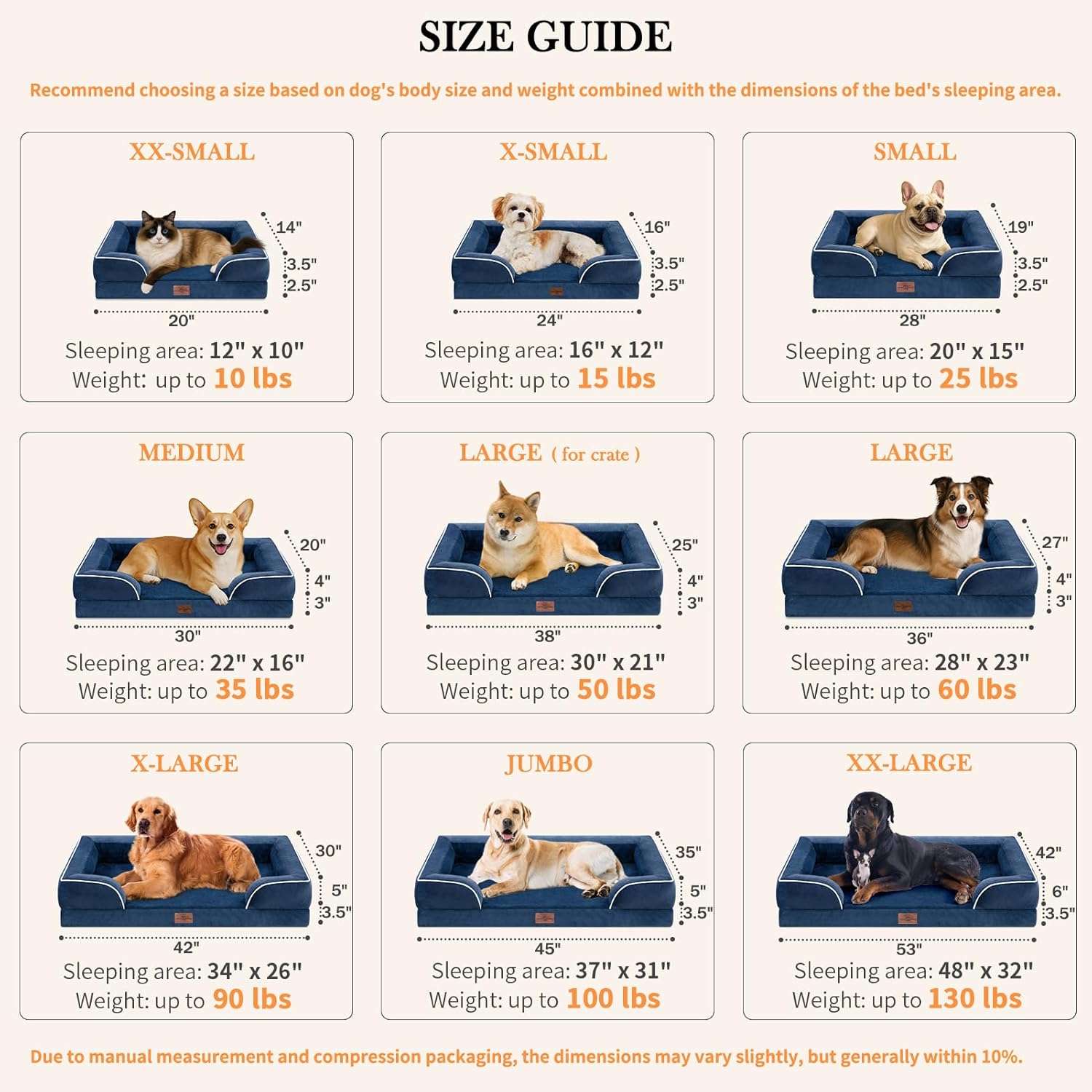 SIZE GUIDE

Recommend choosing a size based on dog's body size and weight combined with the dimensions of the bed's sleeping area.

XX-SMALL

14"
3.5"
2.5"
20"
Sleeping area: 12" x 10"
Weight: up to 10 lbs

X-SMALL

16"
3.5"
2.5"
24"
Sleeping area: 16" x 12"
Weight: up to 15 lbs

SMALL

19"
3.5"
2.5"
28"
Sleeping area: 20" x 15"
Weight: up to 25 lbs

MEDIUM

20"
4"
3"
30"
Sleeping area: 22" x 16"
Weight: up to 35 lbs

LARGE ( for crate )

25"
4"
3"
38"
Sleeping area: 30" x 21"
Weight: up to 50 lbs

LARGE

27"
4"
3"
36"
Sleeping area: 28" x 23"
Weight: up to 60 lbs

X-LARGE

30"
5"
3.5"
42"
Sleeping area: 34" x 26"
Weight: up to 90 lbs

JUMBO

35"
5"
3.5"
45"
Sleeping area: 37" x 31"
Weight: up to 100 lbs

XX-LARGE

42"
6"
3.5"
53"
Sleeping area: 48" x 32"
Weight: up to 130 lbs

Due to manual measurement and compression packaging, the dimensions may vary slightly, but generally within 10%.