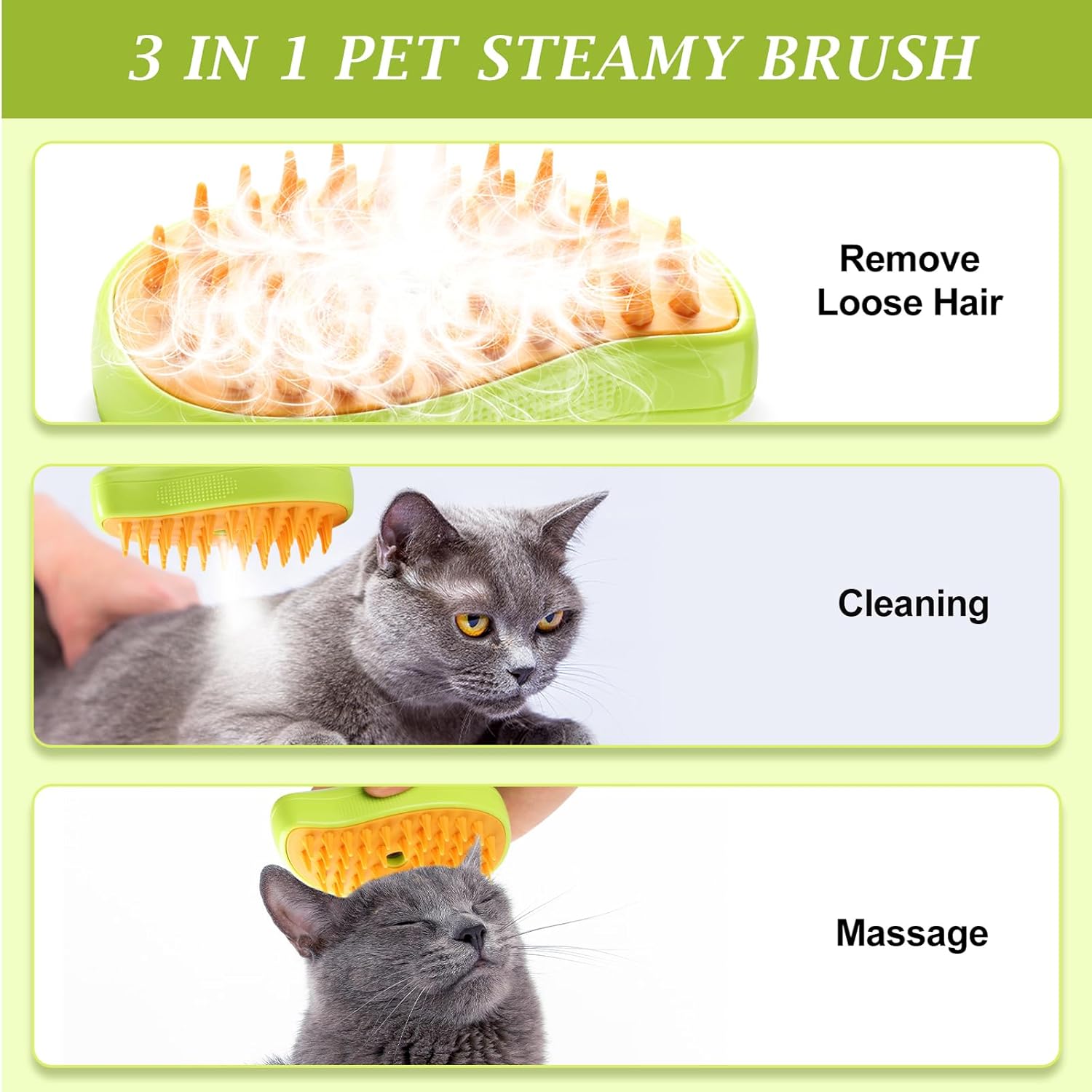 3 IN 1 PET STEAMY BRUSH

Remove Loose Hair

Cleaning

Massage