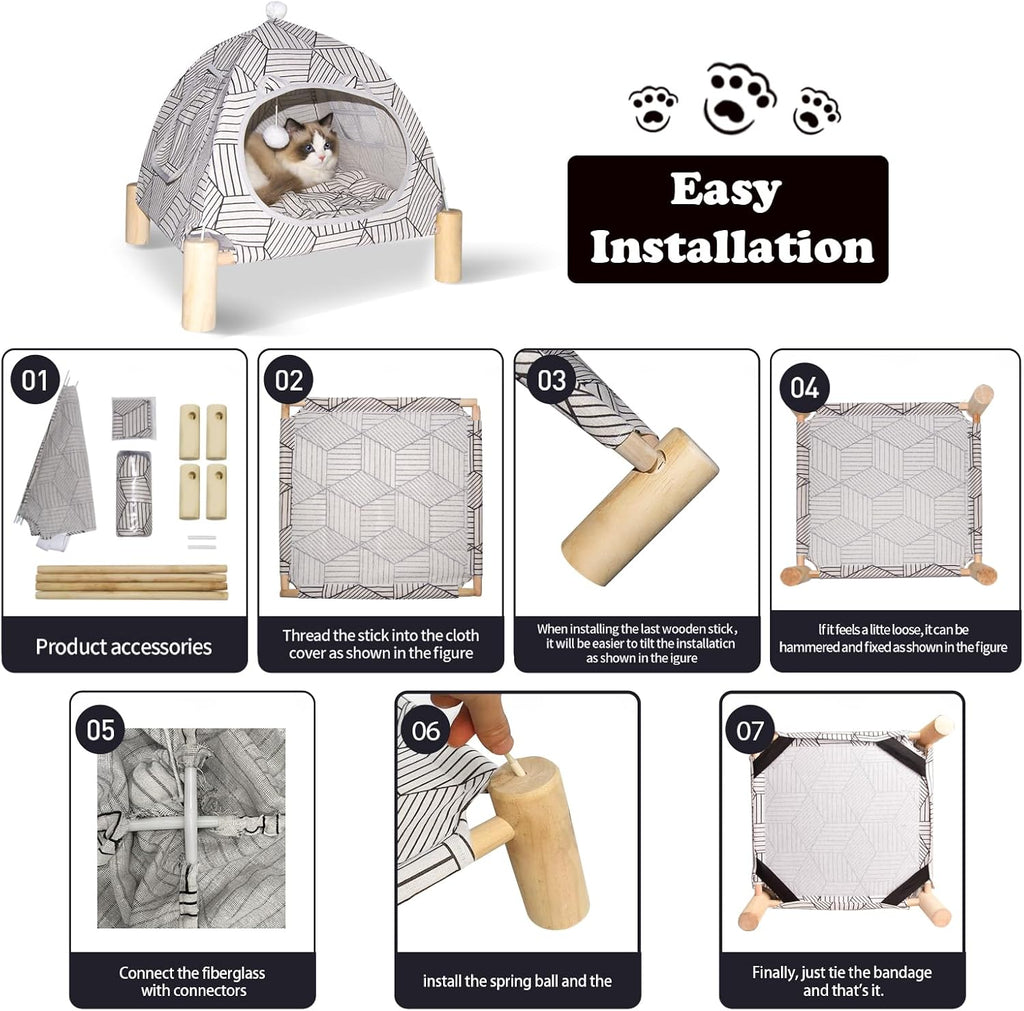 Easy Installation

01
Product accessories

02
Thread the stick into the cloth cover as shown in the figure

03
When installing the last wooden stick, it will be easier to tilt the installation as shown in the igure

04
If it feels a litte loose, it can be hammered and fixed as shown in the figure

05
Connect the fiberglass with connectors

06
install the spring ball and the

07
Finally, just tie the bandage and that's it.