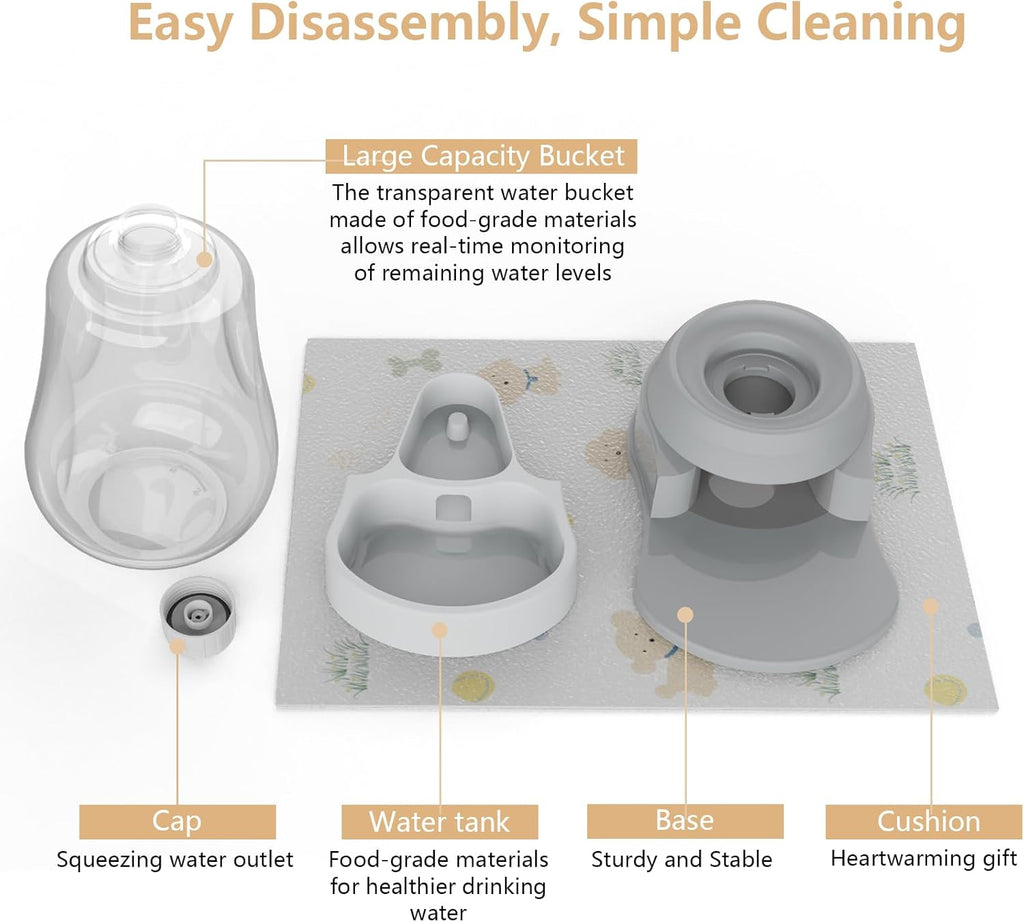 Easy Disassembly, Simple Cleaning

Large Capacity Bucket
The transparent water bucket made of food-grade materials allows real-time monitoring of remaining water levels

Cap
Squeezing water outlet

Water tank
Food-grade materials for healthier drinking water

Base
Sturdy and Stable

Cushion
Heartwarming gift