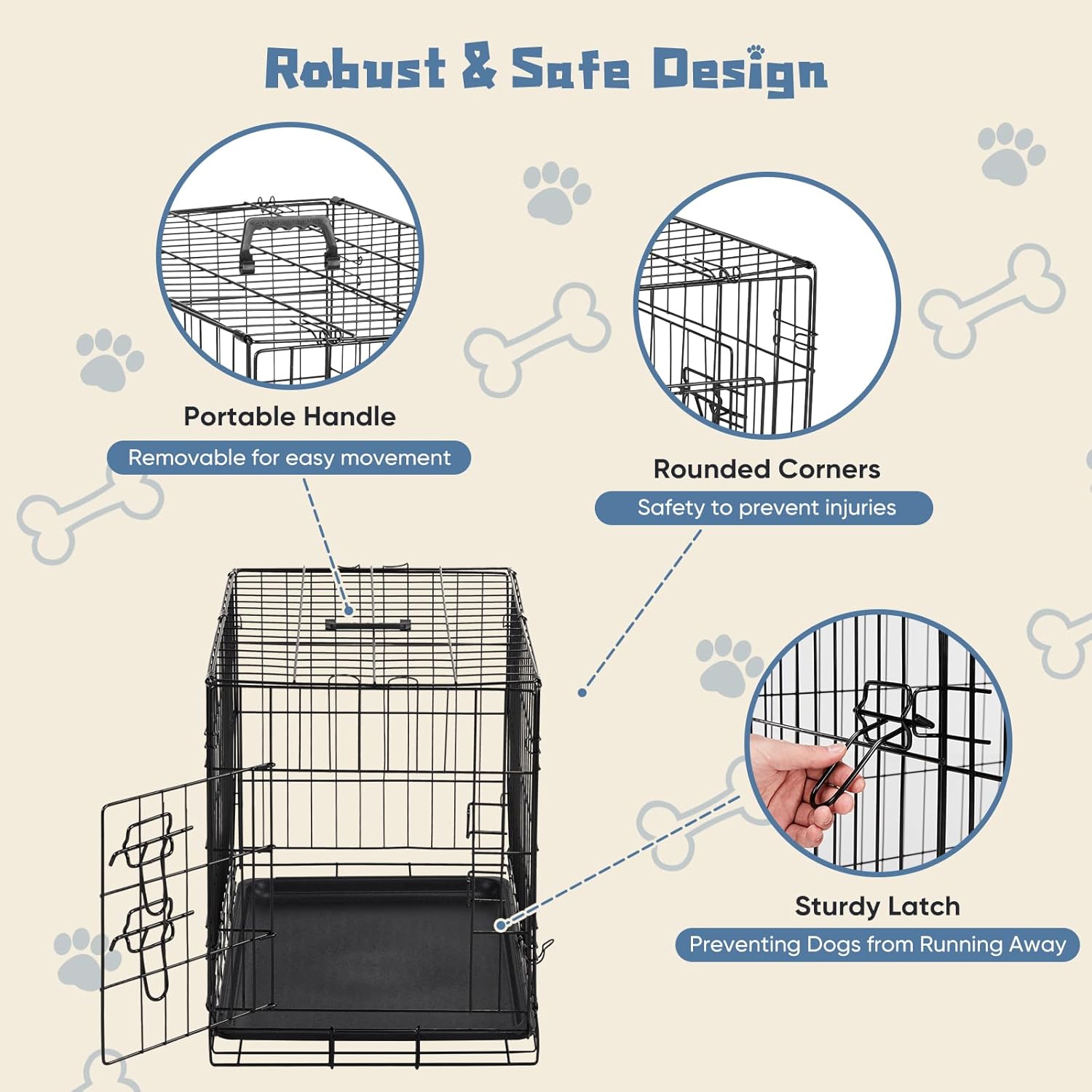 Robust & Safe Design

Portable Handle
Removable for easy movement

Rounded Corners
Safety to prevent injuries

Sturdy Latch
Preventing Dogs from Running Away