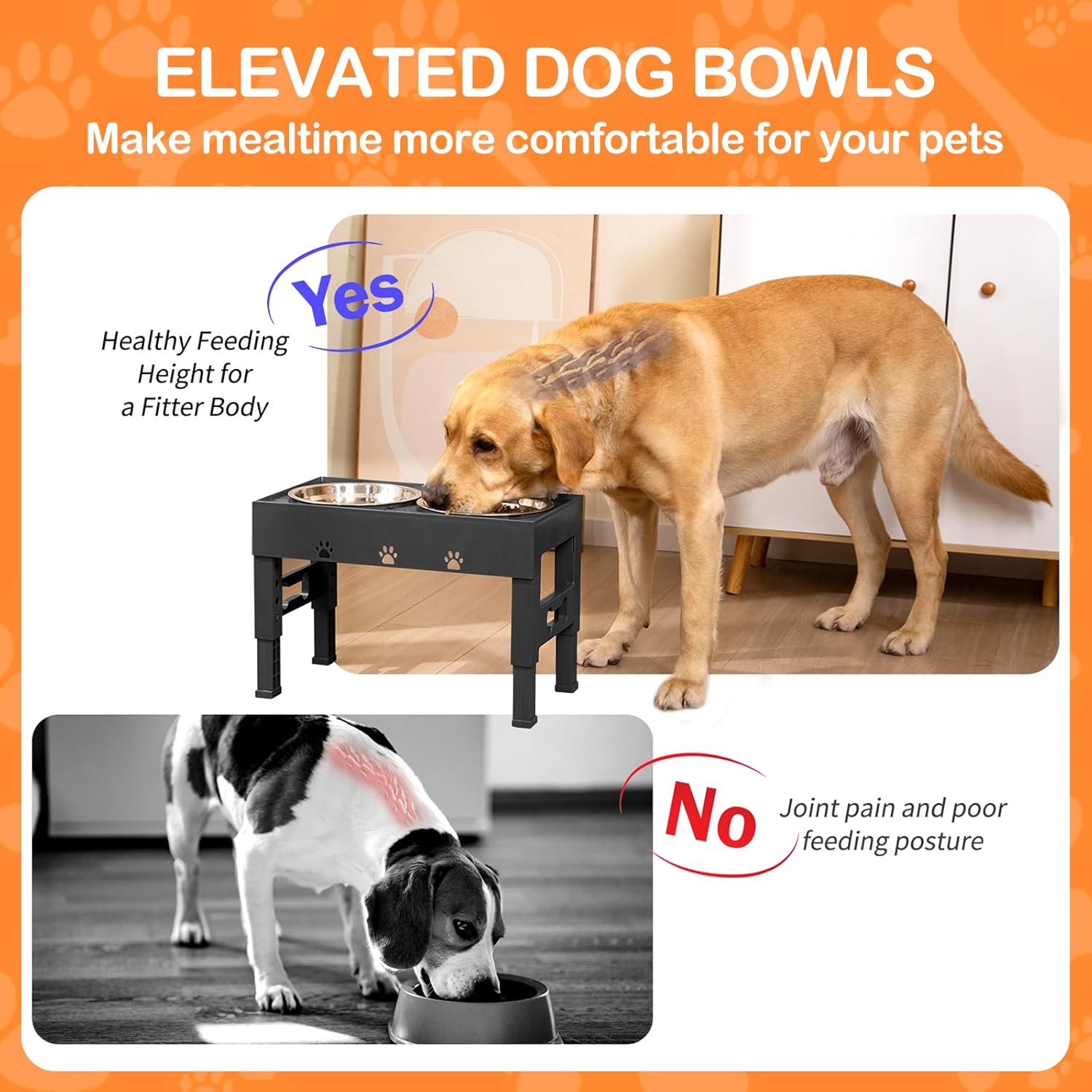 ELEVATED DOG BOWLS
Make mealtime more comfortable for your pets

Yes
Healthy Feeding Height for a Fitter Body

No
Joint pain and poor feeding posture