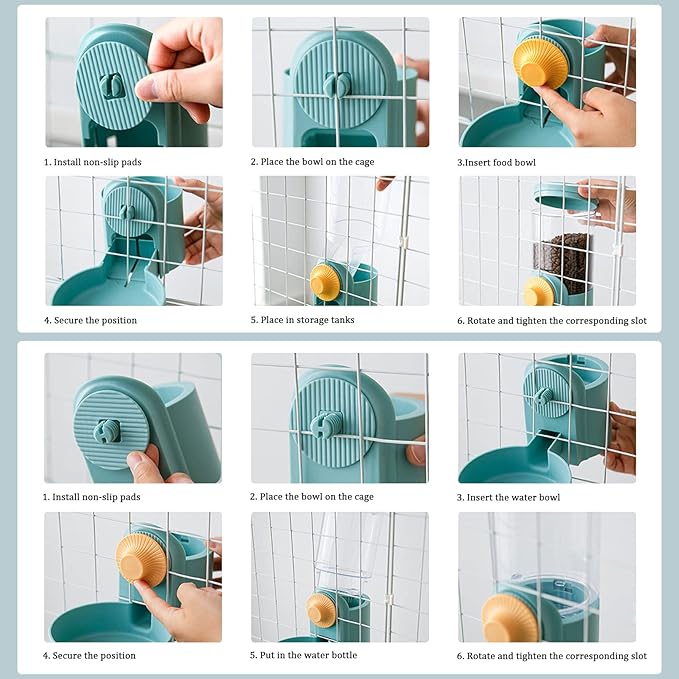 1. Install non-slip pads

2. Place the bowl on the cage

3.Insert food bowl

4. Secure the position

5. Place in storage tanks

6. Rotate and tighten the corresponding slot

1. Install non-slip pads

2. Place the bowl on the cage

3. Insert the water bowl

4. Secure the position

5. Put in the water bottle

6. Rotate and tighten the corresponding slot