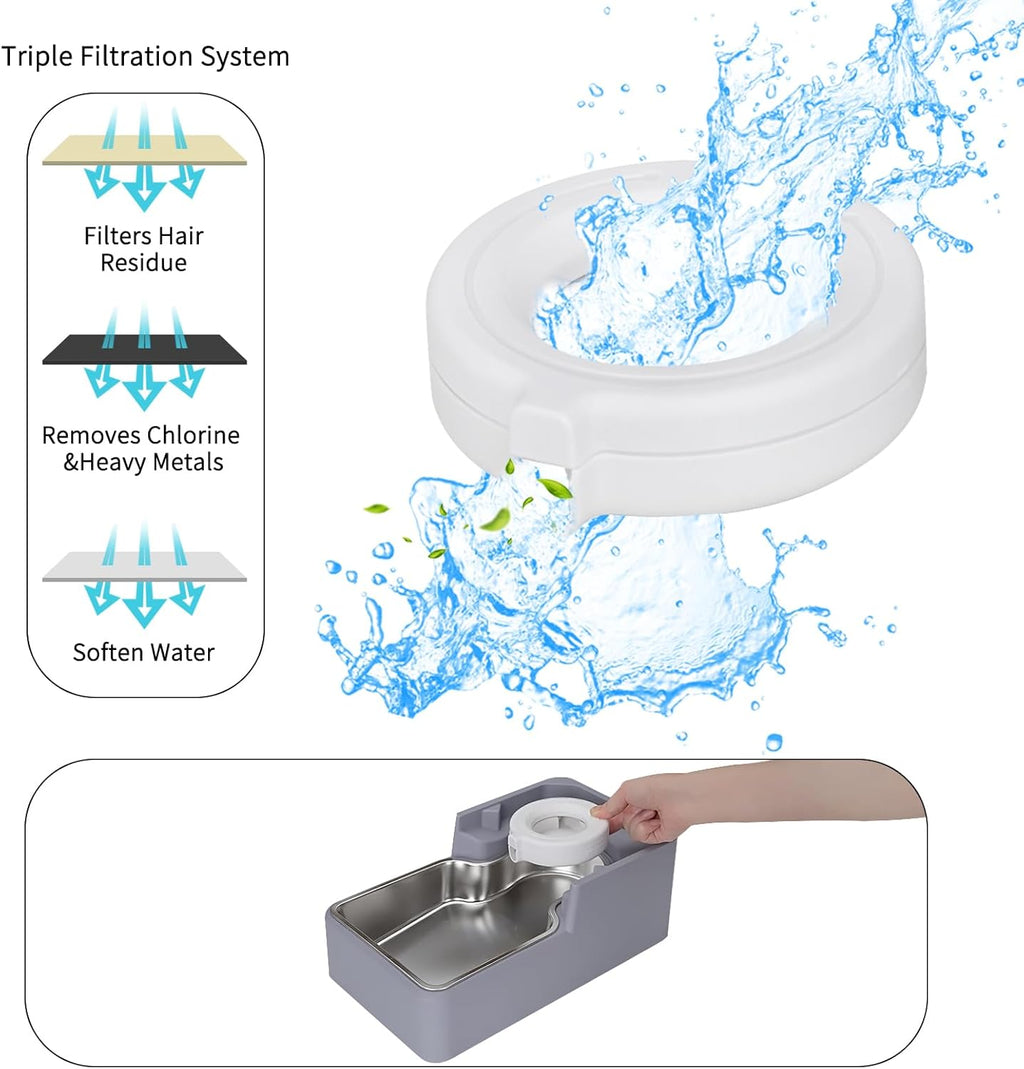 Triple Filtration System

Filters Hair Residue

Removes Chlorine &Heavy Metals

Soften Water