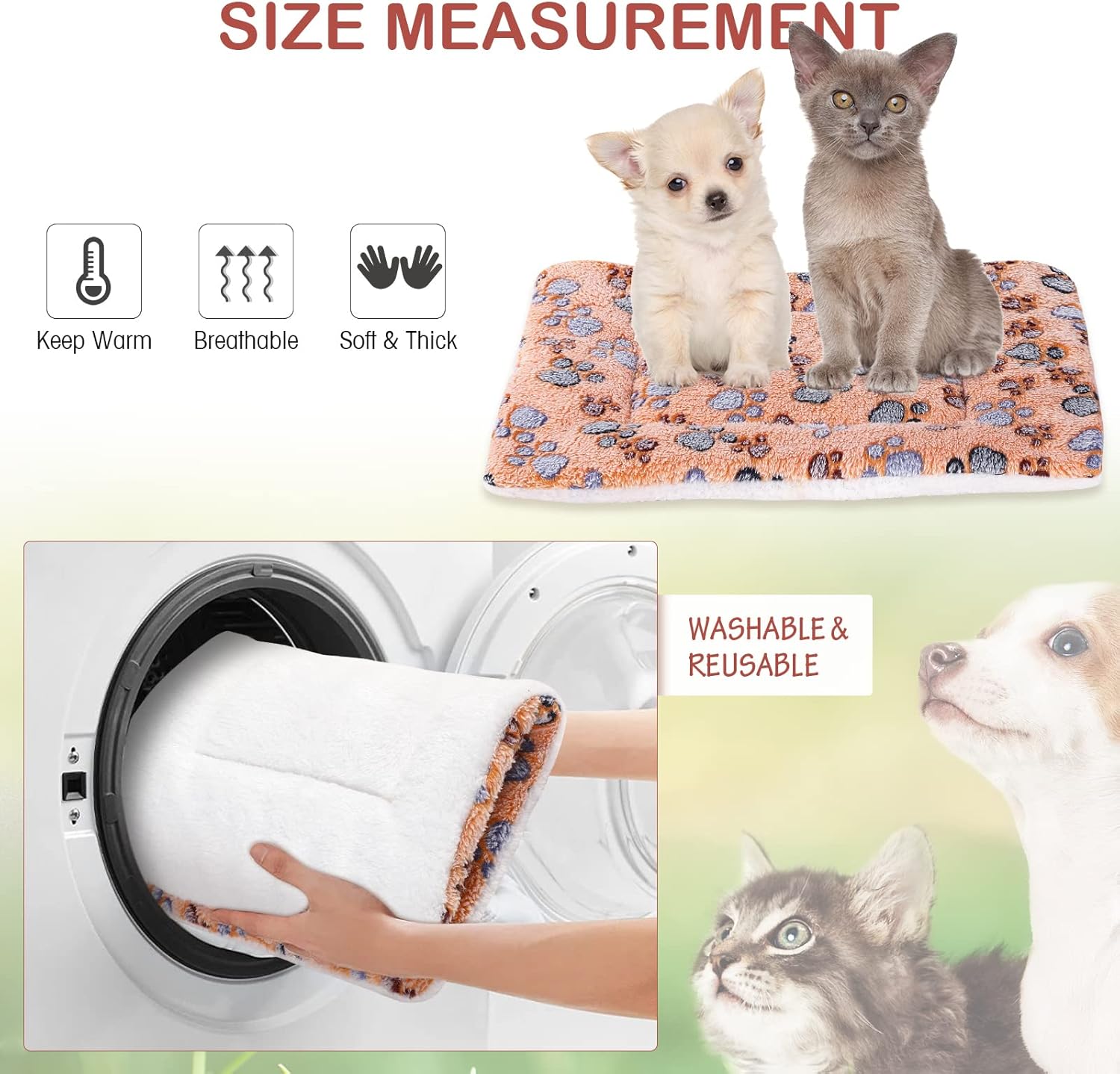 SIZE MEASUREMENT

Keep Warm

Breathable

Soft & Thick

WASHABLE & REUSABLE