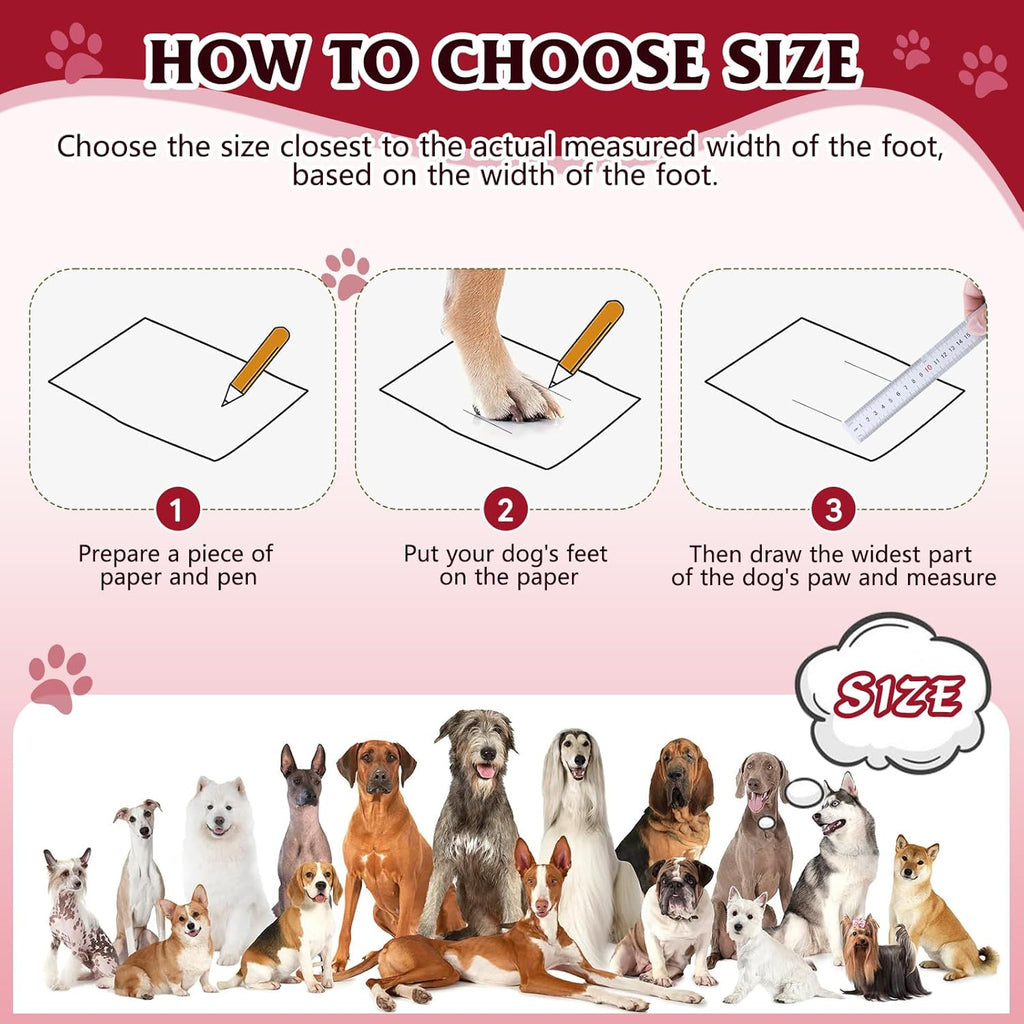 HOW TO CHOOSE SIZE

Choose the size closest to the actual measured width of the foot, based on the width of the foot.

1
Prepare a piece of paper and pen

2
Put your dog's feet on the paper

3
Then draw the widest part of the dog's paw and measure

SIZE