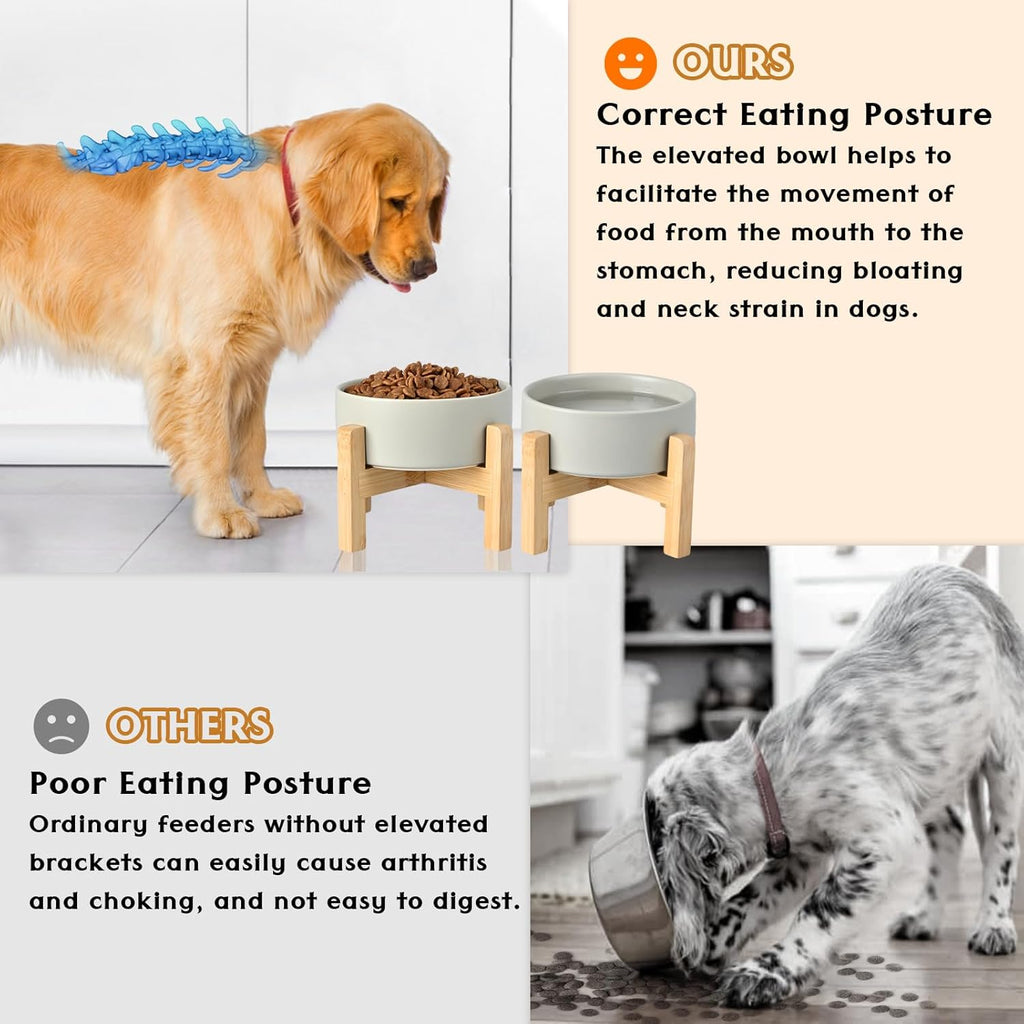 OURS

Correct Eating Posture

The elevated bowl helps to facilitate the movement of food from the mouth to the stomach, reducing bloating and neck strain in dogs.

OTHERS

Poor Eating Posture

Ordinary feeders without elevated brackets can easily cause arthritis and choking, and not easy to digest.