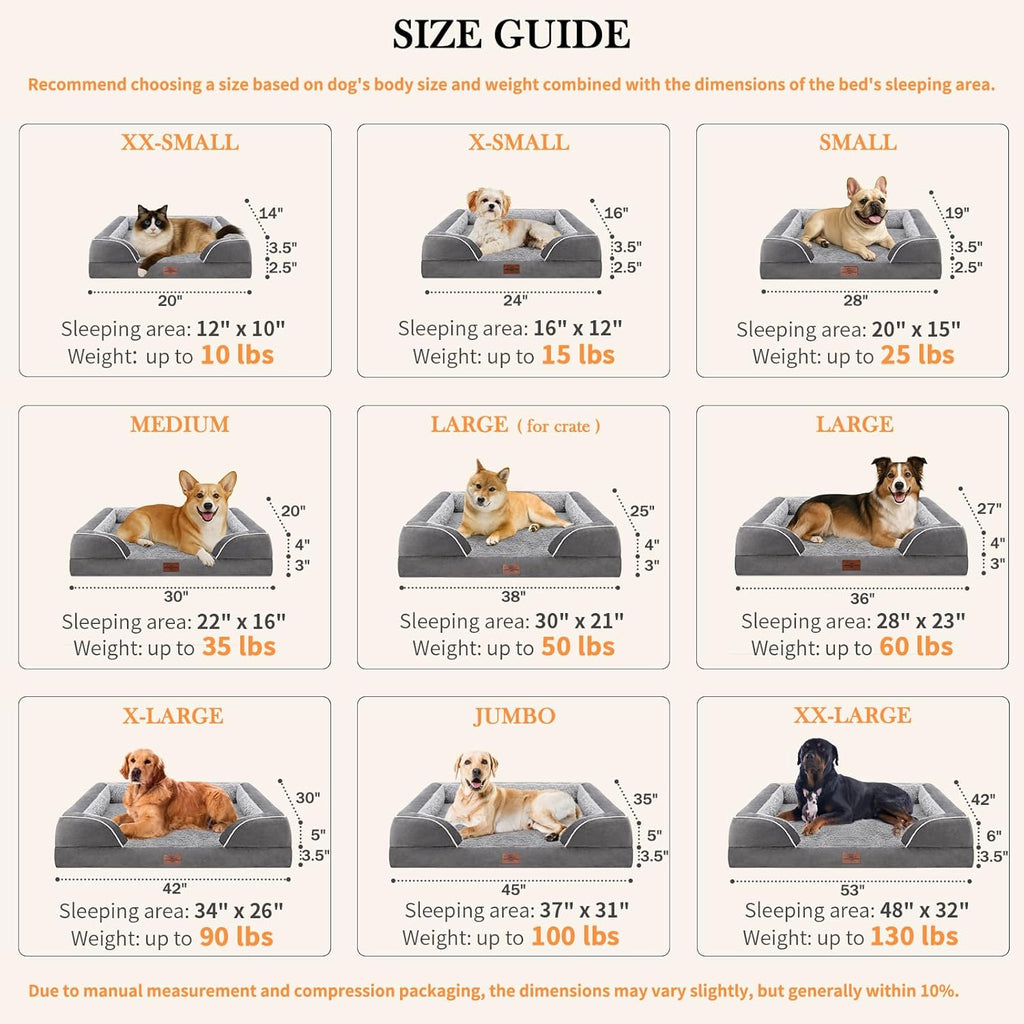 SIZE GUIDE

Recommend choosing a size based on dog's body size and weight combined with the dimensions of the bed's sleeping area.

XX-SMALL

14"
3.5"
2.5"
20"

Sleeping area: 12" x 10"
Weight: up to 10 lbs

X-SMALL

16"
3.5"
2.5"
24"

Sleeping area: 16" x 12"
Weight: up to 15 lbs

SMALL

19"
3.5"
2.5"
28"

Sleeping area: 20" x 15"
Weight: up to 25 lbs

MEDIUM

20"
4"
3"
30"

Sleeping area: 22" x 16"
Weight: up to 35 lbs

LARGE ( for crate )

25"
4"
3"
38"

Sleeping area: 30" x 21"
Weight: up to 50 lbs

LARGE

27"
4"
3"
36"

Sleeping area: 28" x 23"
Weight: up to 60 lbs

X-LARGE

30"
5"
3.5"
42"

Sleeping area: 34" x 26"
Weight: up to 90 lbs

JUMBO

35"
5"
3.5"
45"

Sleeping area: 37" x 31"
Weight: up to 100 lbs

XX-LARGE

42"
6"
3.5"
53"

Sleeping area: 48" x 32"
Weight: up to 130 lbs

Due to manual measurement and compression packaging, the dimensions may vary slightly, but generally within 10%.