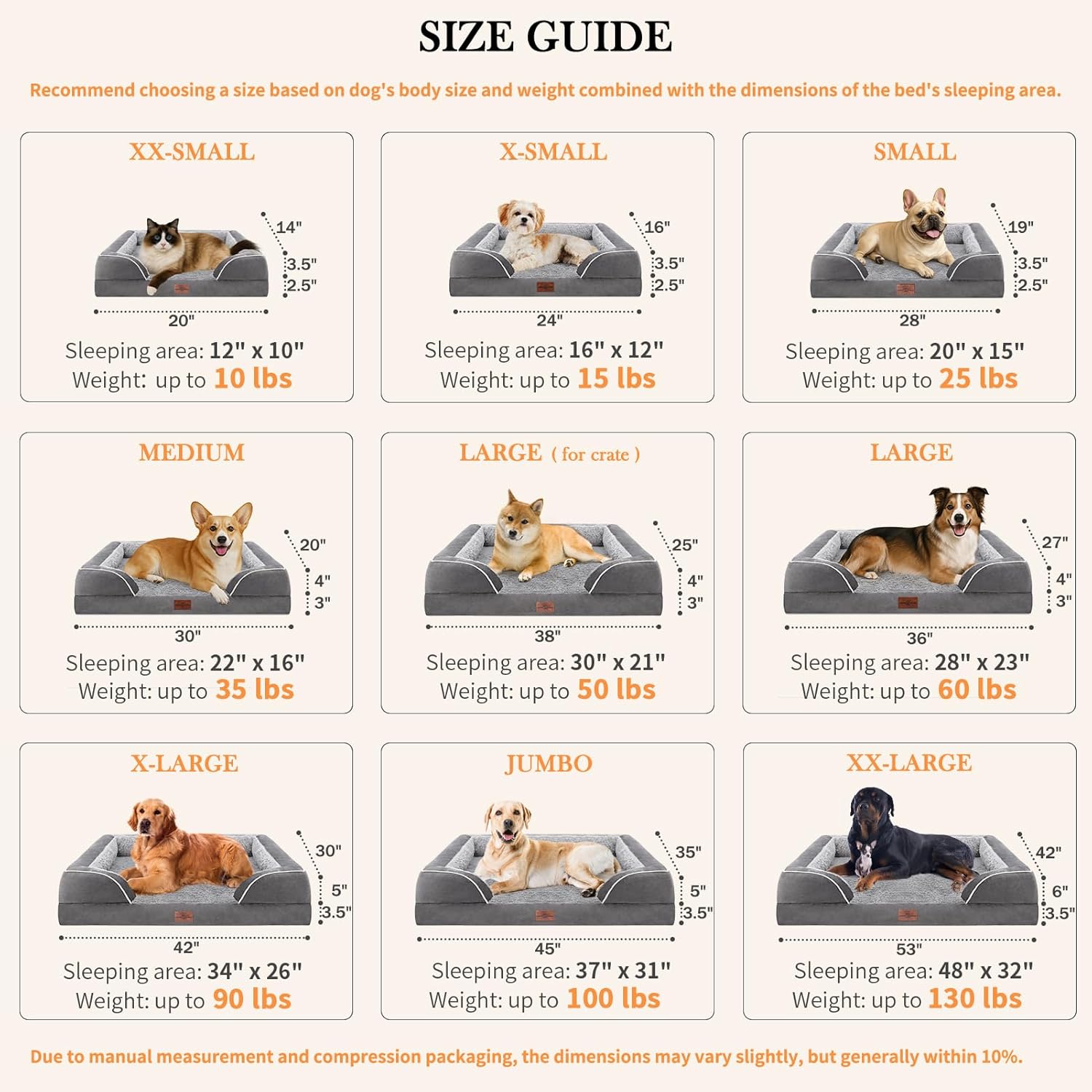 SIZE GUIDE

Recommend choosing a size based on dog's body size and weight combined with the dimensions of the bed's sleeping area.

XX-SMALL

14"
3.5"
2.5"
20"

Sleeping area: 12" x 10"
Weight: up to 10 lbs

X-SMALL

16"
3.5"
2.5"
24"

Sleeping area: 16" x 12"
Weight: up to 15 lbs

SMALL

19"
3.5"
2.5"
28"

Sleeping area: 20" x 15"
Weight: up to 25 lbs

MEDIUM

20"
4"
3"
30"

Sleeping area: 22" x 16"
Weight: up to 35 lbs

LARGE ( for crate )

25"
4"
3"
38"

Sleeping area: 30" x 21"
Weight: up to 50 lbs

LARGE

27"
4"
3"
36"

Sleeping area: 28" x 23"
Weight: up to 60 lbs

X-LARGE

30"
5"
3.5"
42"

Sleeping area: 34" x 26"
Weight: up to 90 lbs

JUMBO

35"
5"
3.5"
45"

Sleeping area: 37" x 31"
Weight: up to 100 lbs

XX-LARGE

42"
6"
3.5"
53"

Sleeping area: 48" x 32"
Weight: up to 130 lbs

Due to manual measurement and compression packaging, the dimensions may vary slightly, but generally within 10%.