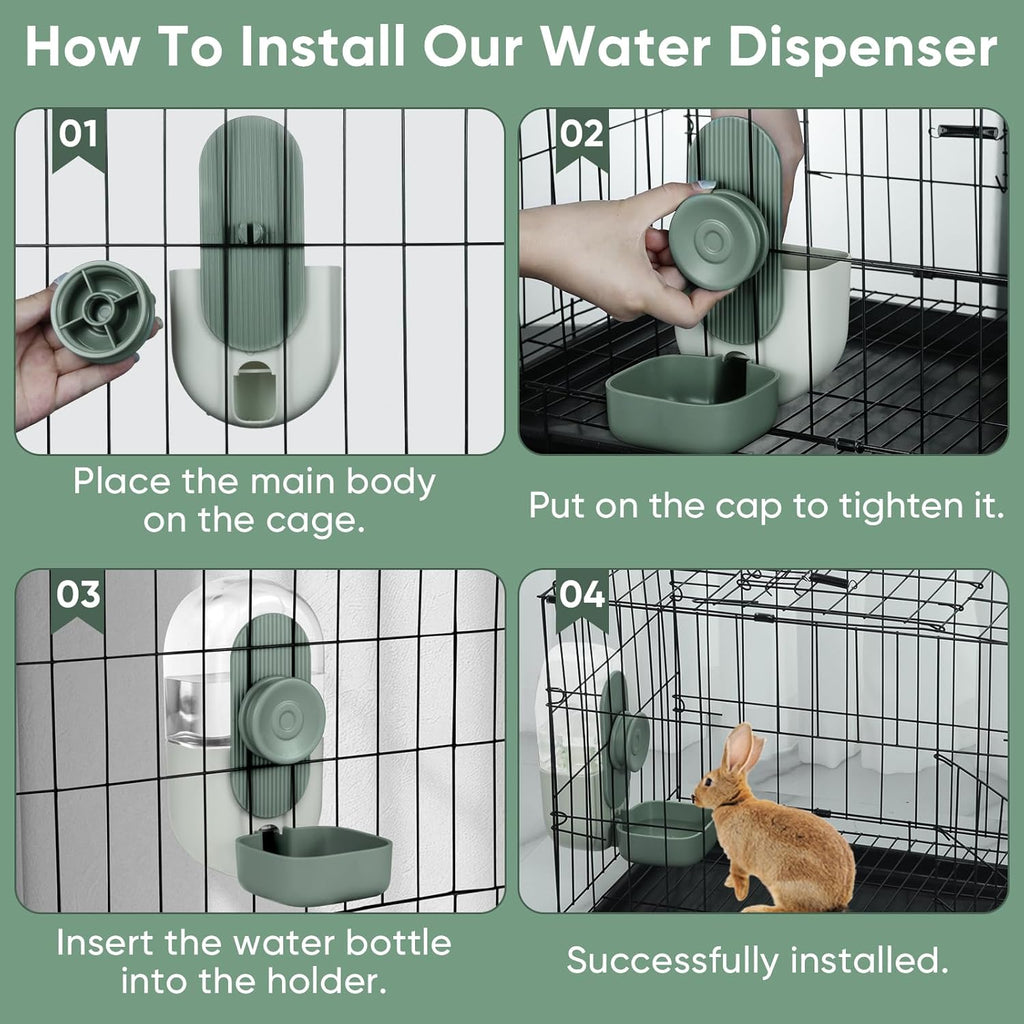 How To Install Our Water Dispenser

01

Place the main body on the cage.

02

Put on the cap to tighten it.

03

Insert the water bottle into the holder.

04

Successfully installed.