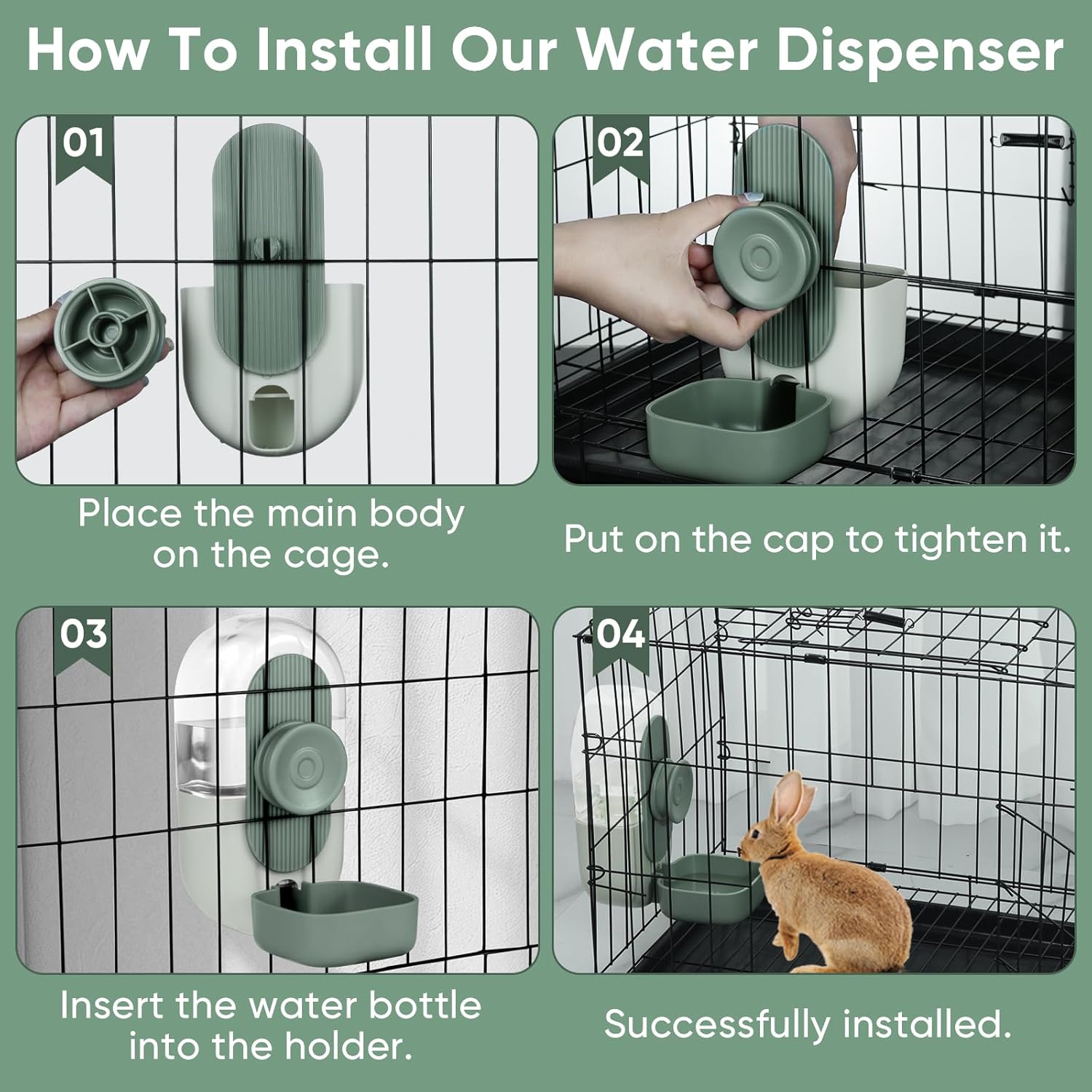 How To Install Our Water Dispenser

01

Place the main body on the cage.

02

Put on the cap to tighten it.

03

Insert the water bottle into the holder.

04

Successfully installed.