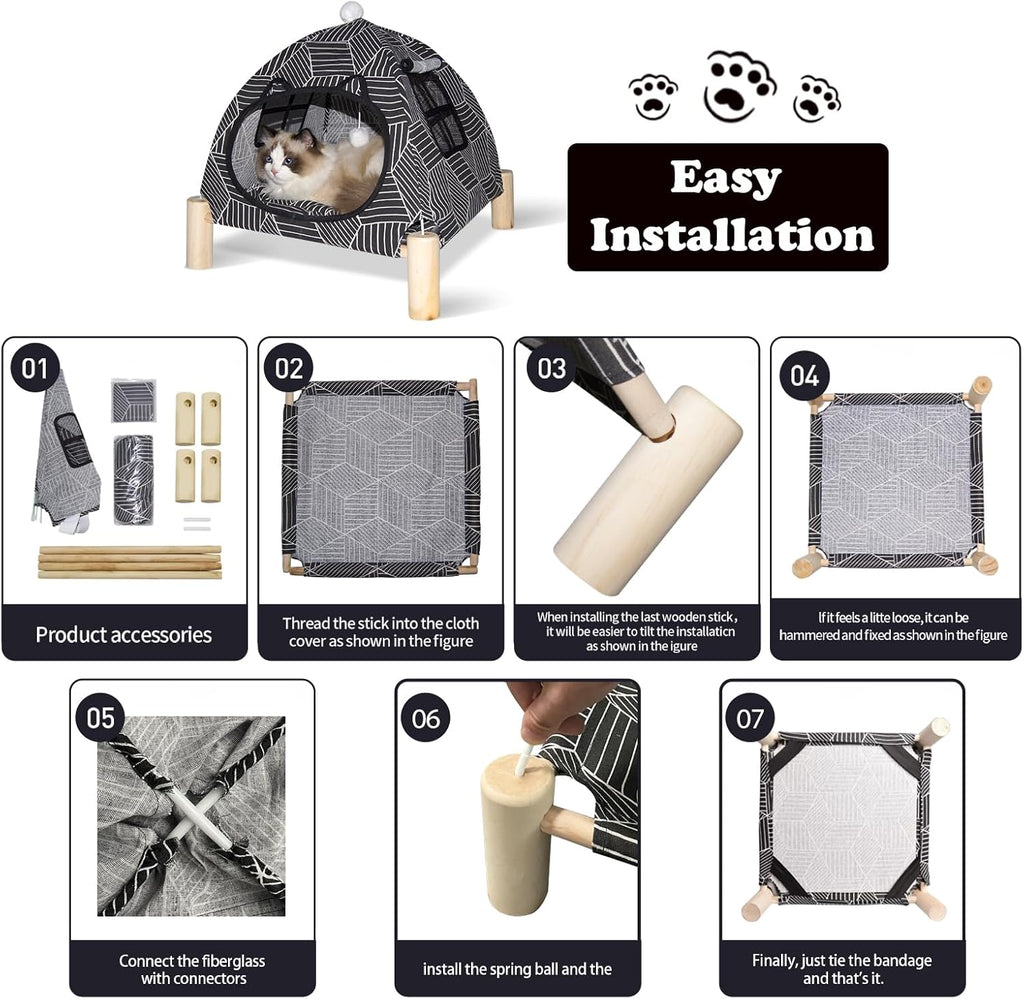 Easy Installation

01
Product accessories

02
Thread the stick into the cloth cover as shown in the figure

03
When installing the last wooden stick, it will be easier to tilt the installaticn as shown in the igure

04
If it feels a litte loose, it can be hammered and fixed as shown in the figure

05
Connect the fiberglass with connectors

06
install the spring ball and the

07
Finally, just tie the bandage and that's it.