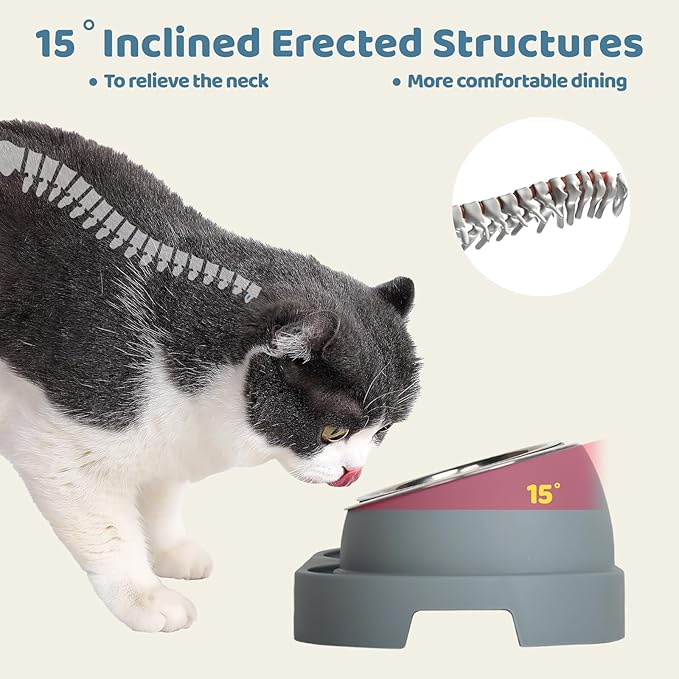 15° Inclined Erected Structures

• To relieve the neck

• More comfortable dining

15°