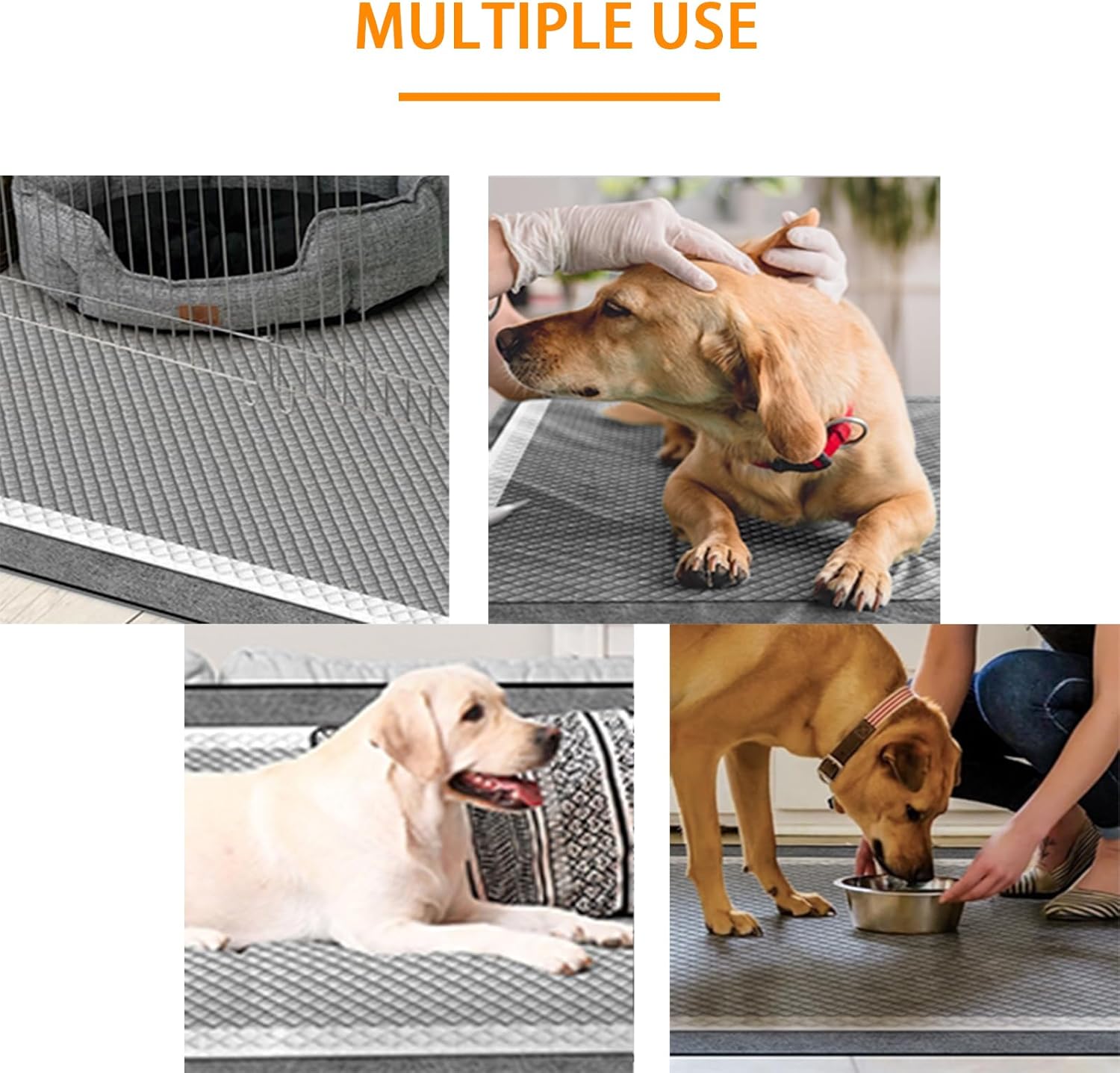 MULTIPLE USE