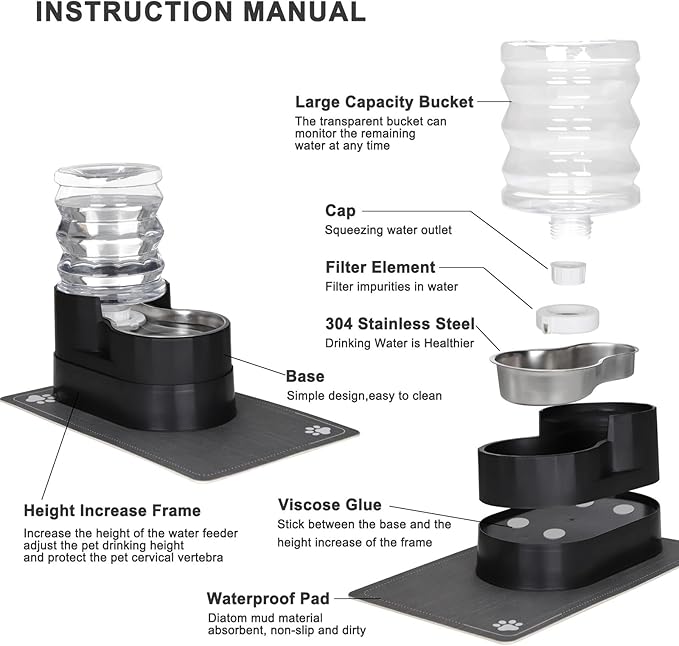 INSTRUCTION MANUAL

Large Capacity Bucket
The transparent bucket can monitor the remaining water at any time

Cap
Squeezing water outlet

Filter Element
Filter impurities in water

304 Stainless Steel
Drinking Water is Healthier

Base
Simple design,easy to clean

Height Increase Frame
Increase the height of the water feeder adjust the pet drinking height and protect the pet cervical vertebra

Viscose Glue
Stick between the base and the height increase of the frame

Waterproof Pad
Diatom mud material absorbent, non-slip and dirty