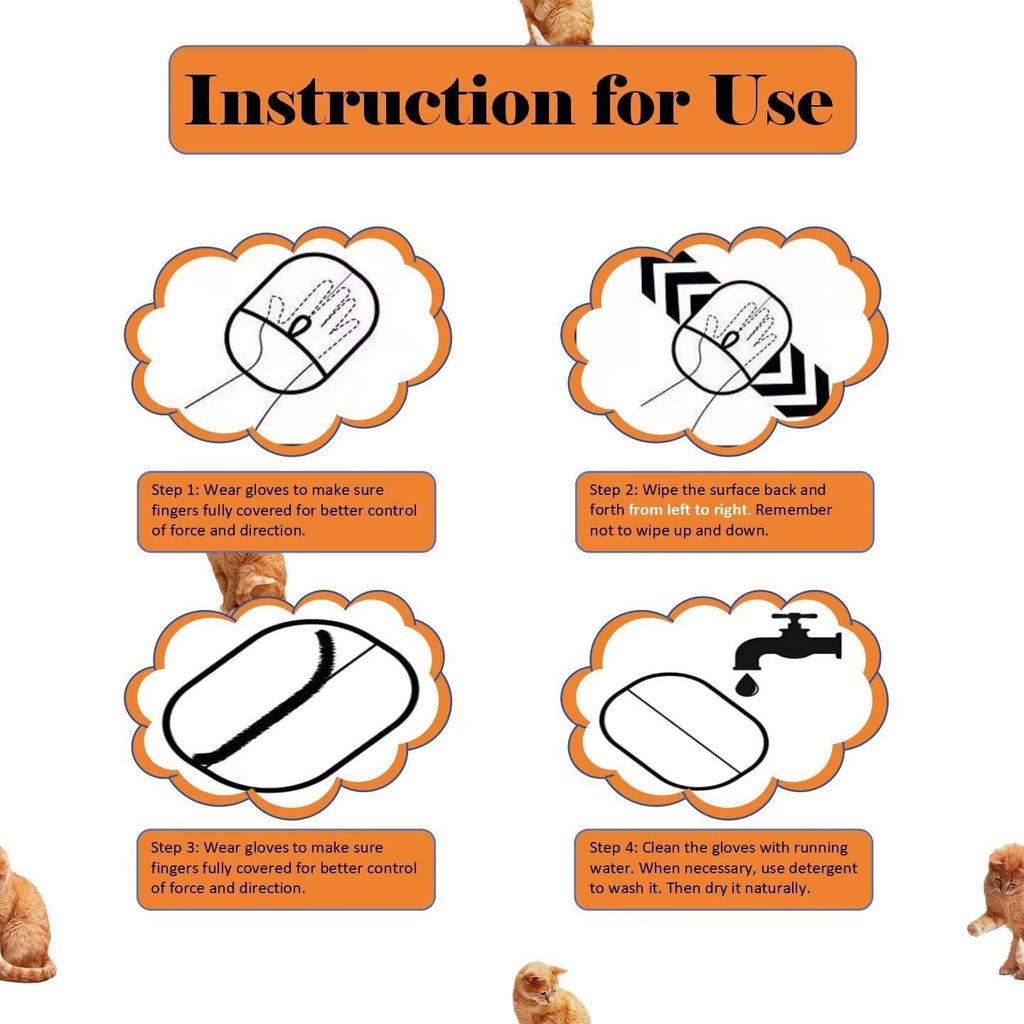 Instruction for Use

Step 1: Wear gloves to make sure fingers fully covered for better control of force and direction.

Step 2: Wipe the surface back and forth from left to right. Remember not to wipe up and down.

Step 3: Wear gloves to make sure fingers fully covered for better control of force and direction.

Step 4: Clean the gloves with running water. When necessary, use detergent to wash it. Then dry it naturally.