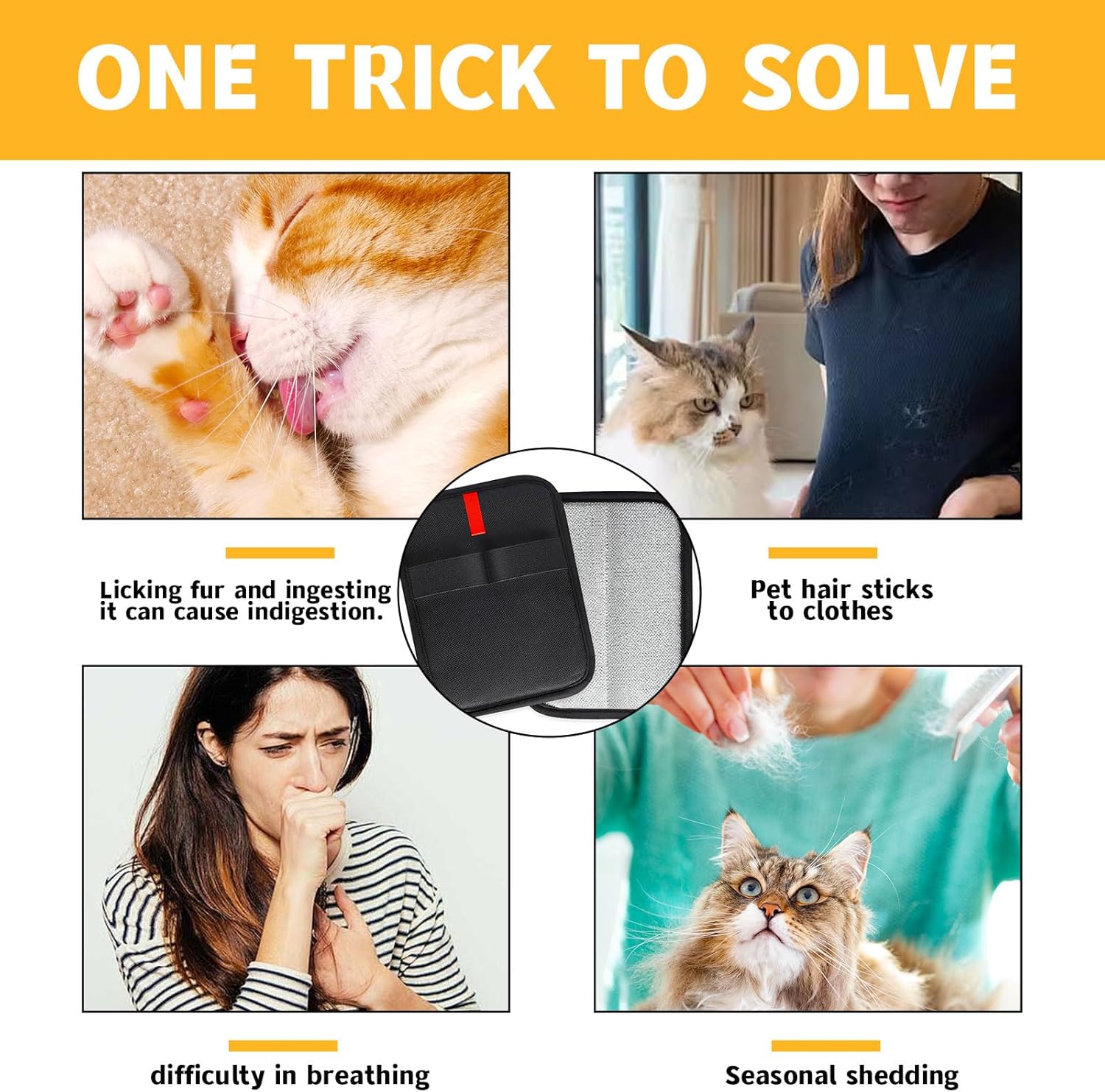 ONE TRICK TO SOLVE

Licking fur and ingesting it can cause indigestion.

Pet hair sticks to clothes

difficulty in breathing

Seasonal shedding