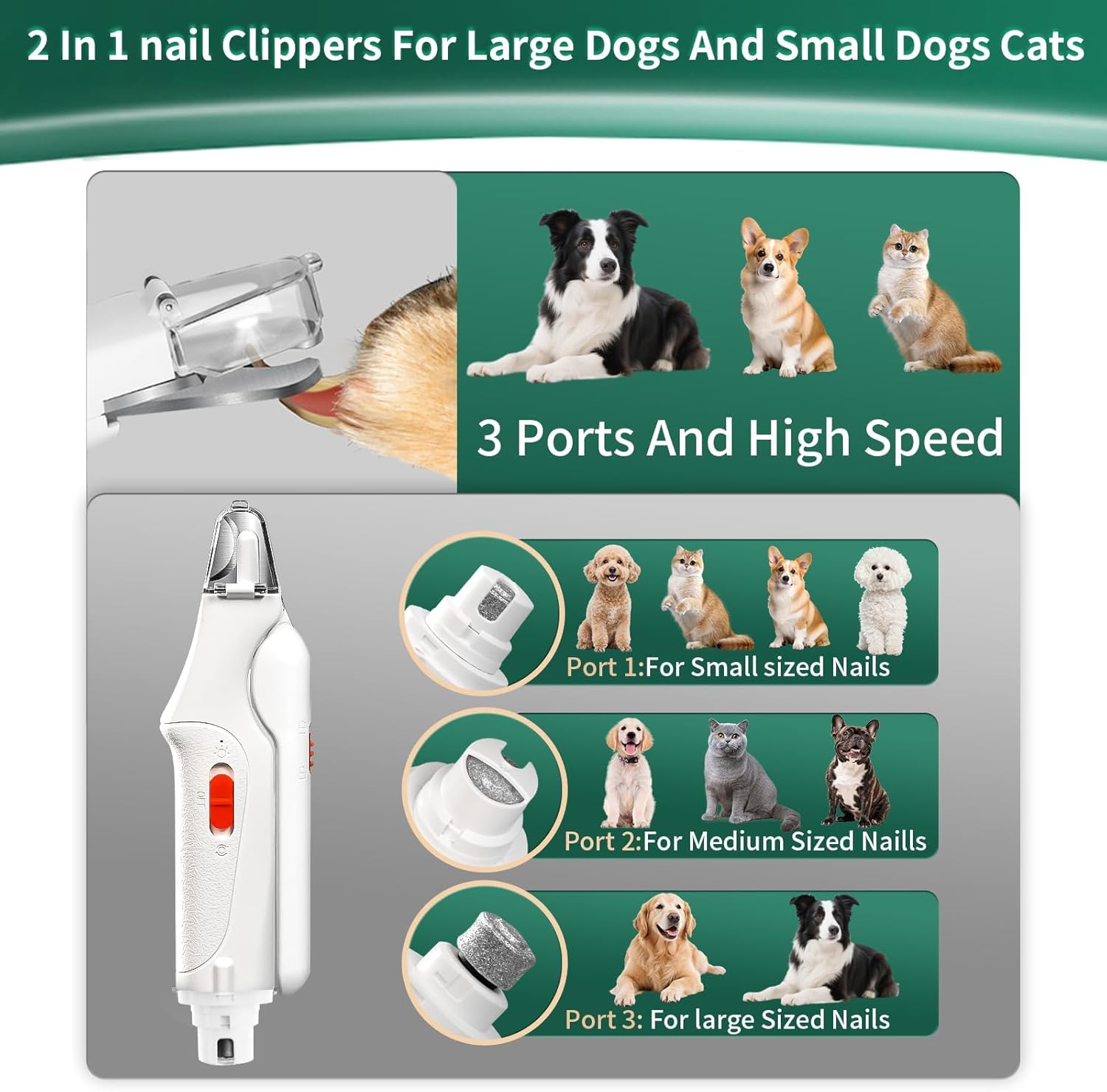 2 In 1 nail Clippers For Large Dogs And Small Dogs Cats

3 Ports And High Speed

Port 1:For Small sized Nails

Port 2:For Medium Sized Naills

Port 3: For large Sized Nails