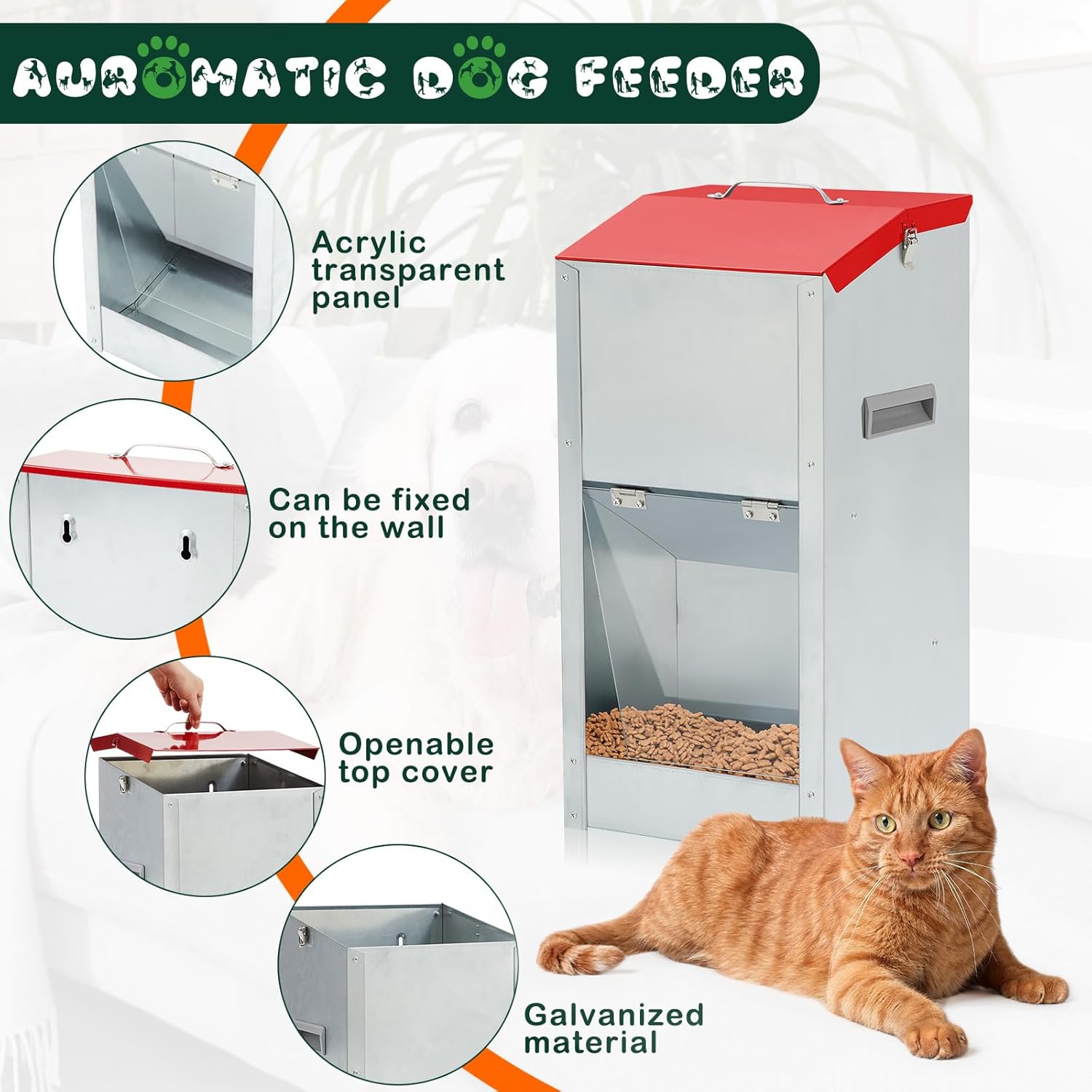 AUROMATIC DOG FEEDER

Acrylic transparent panel

Can be fixed on the wall

Openable top cover

Galvanized material