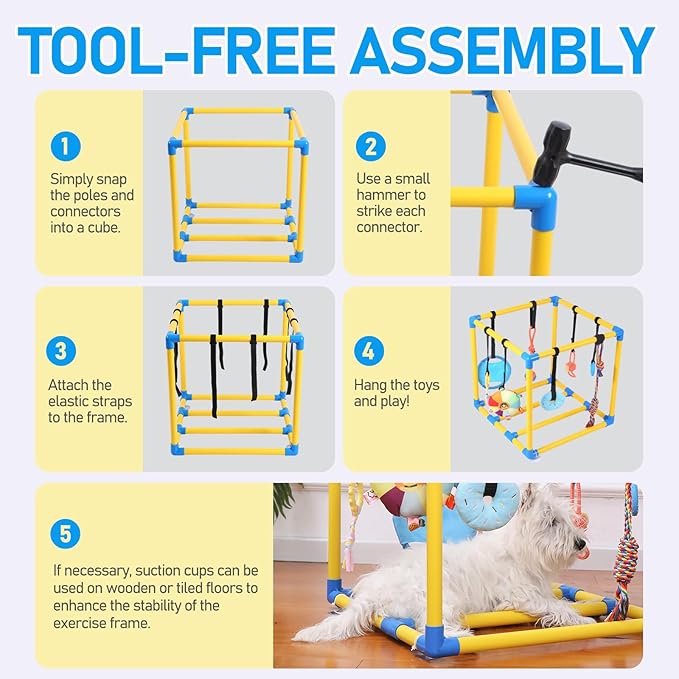 TOOL-FREE ASSEMBLY

1
Simply snap the poles and connectors into a cube.

2
Use a small hammer to strike each connector.

3
Attach the elastic straps to the frame.

4
Hang the toys and play!

5
If necessary, suction cups can be used on wooden or tiled floors to enhance the stability of the exercise frame.