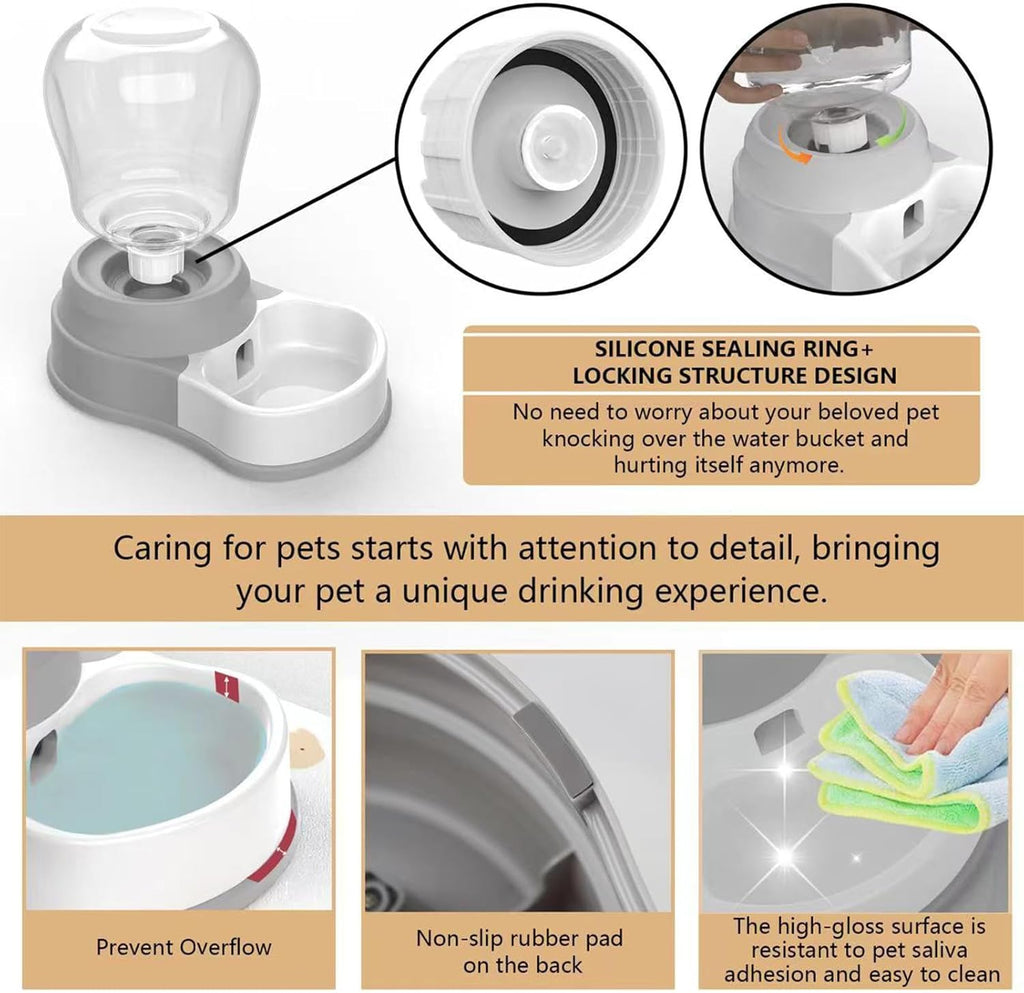 SILICONE SEALING RING+
LOCKING STRUCTURE DESIGN

No need to worry about your beloved pet knocking over the water bucket and hurting itself anymore.

Caring for pets starts with attention to detail, bringing your pet a unique drinking experience.

Prevent Overflow

Non-slip rubber pad on the back

The high-gloss surface is resistant to pet saliva adhesion and easy to clean