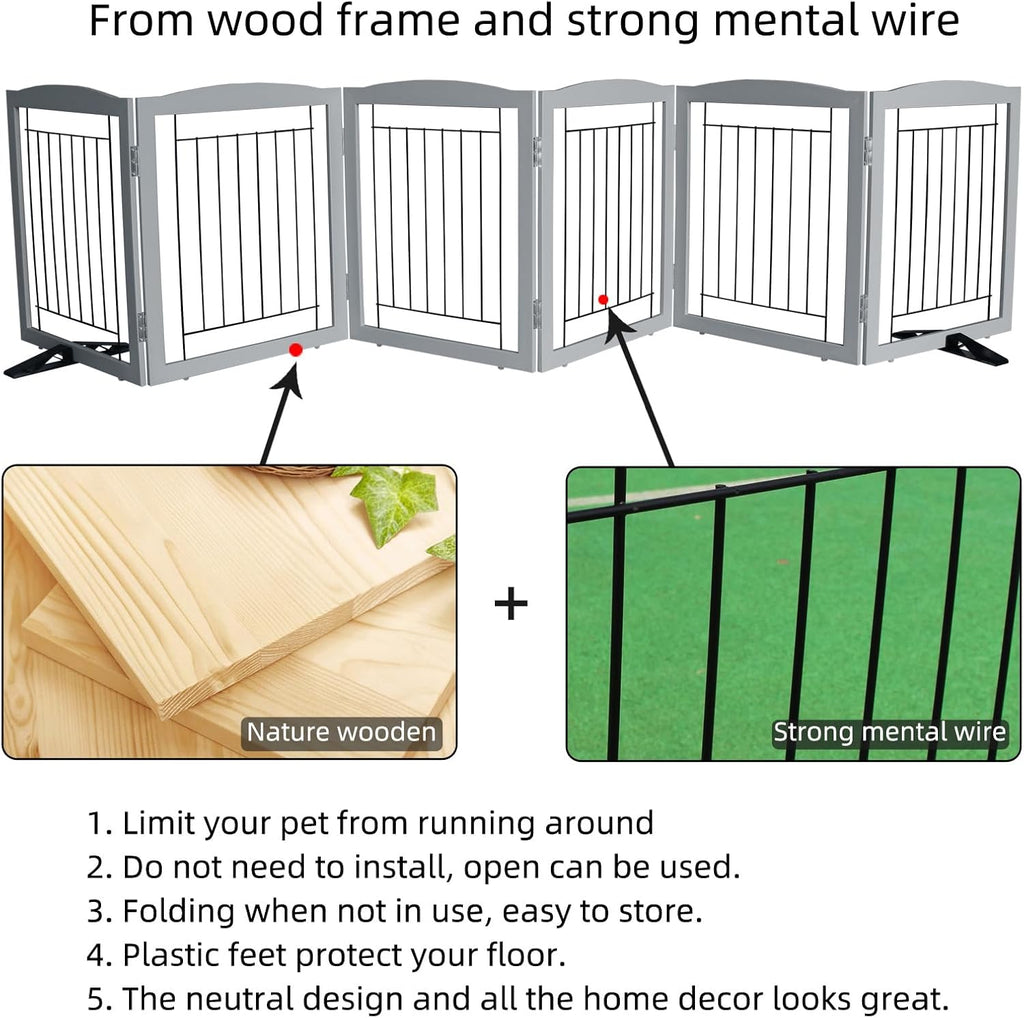 From wood frame and strong mental wire

Nature wooden

+

Strong mental wire

1. Limit your pet from running around
2. Do not need to install, open can be used.
3. Folding when not in use, easy to store.
4. Plastic feet protect your floor.
5. The neutral design and all the home decor looks great.