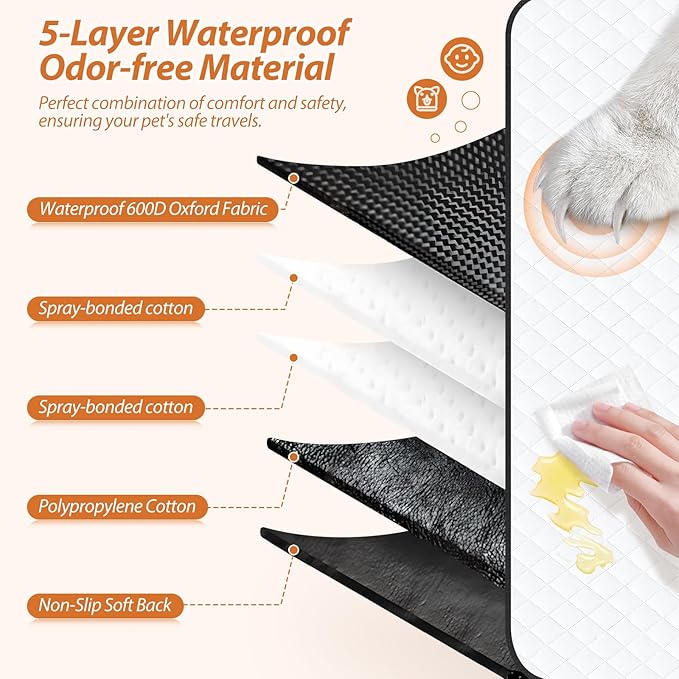 5-Layer Waterproof Odor-free Material

Perfect combination of comfort and safety, ensuring your pet's safe travels.

Waterproof 600D Oxford Fabric

Spray-bonded cotton

Spray-bonded cotton

Polypropylene Cotton

Non-Slip Soft Back