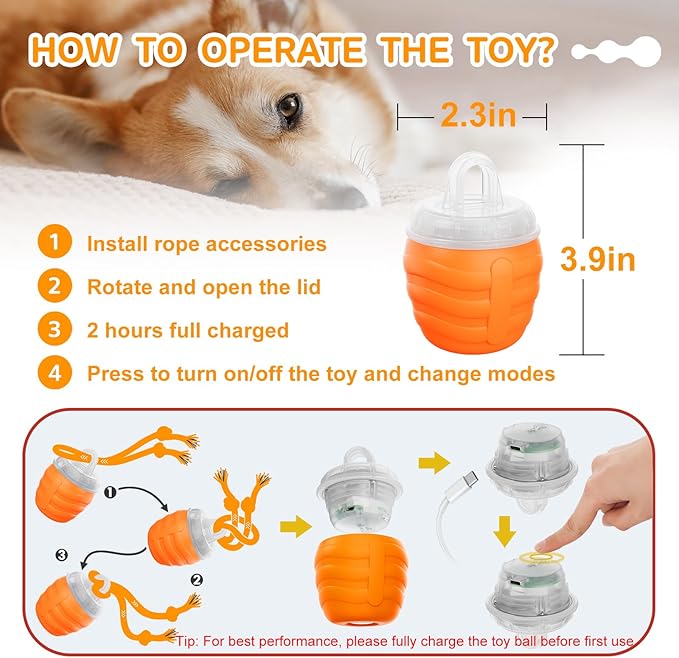 HOW TO OPERATE THE TOY?

2.3in

3.9in

1 Install rope accessories

2 Rotate and open the lid

3 2 hours full charged

4 Press to turn on/off the toy and change modes

❶

❷

❸

Tip: For best performance, please fully charge the toy ball before first use