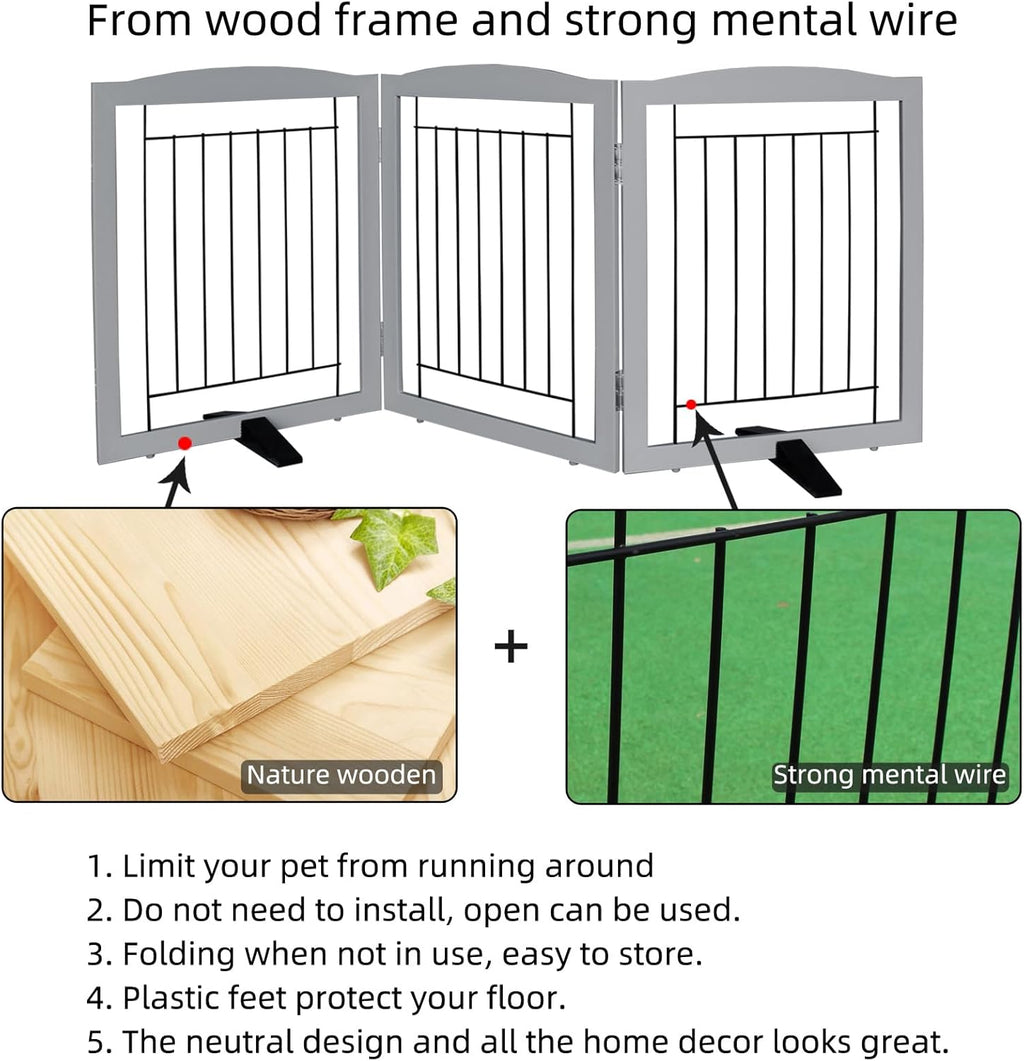 From wood frame and strong mental wire

Nature wooden

+

Strong mental wire

1. Limit your pet from running around
2. Do not need to install, open can be used.
3. Folding when not in use, easy to store.
4. Plastic feet protect your floor.
5. The neutral design and all the home decor looks great.