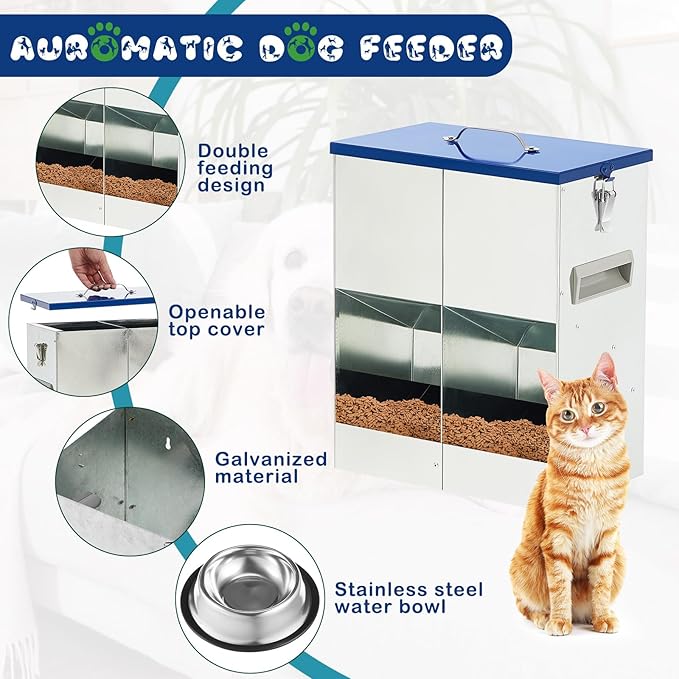 AUROMATIC DOG FEEDER

Double feeding design

Openable top cover

Galvanized material

Stainless steel water bowl