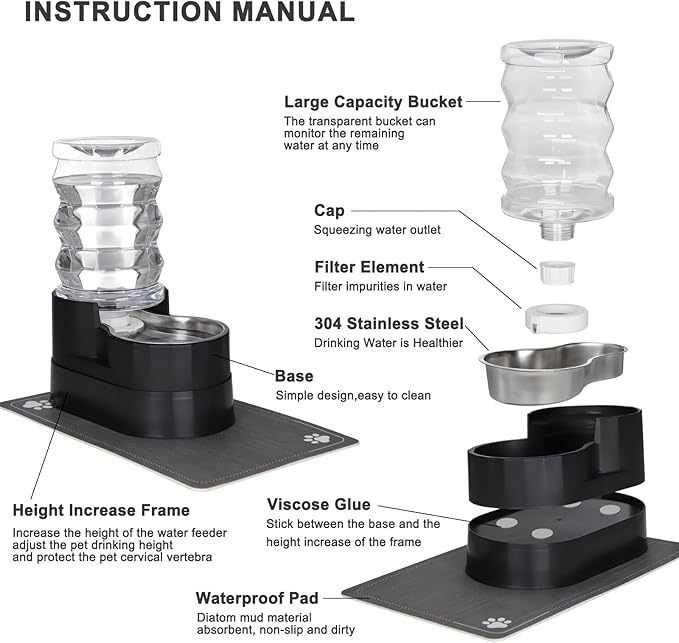 INSTRUCTION MANUAL

Large Capacity Bucket
The transparent bucket can monitor the remaining water at any time

Cap
Squeezing water outlet

Filter Element
Filter impurities in water

304 Stainless Steel
Drinking Water is Healthier

Base
Simple design,easy to clean

Height Increase Frame
Increase the height of the water feeder adjust the pet drinking height and protect the pet cervical vertebra

Viscose Glue
Stick between the base and the height increase of the frame

Waterproof Pad
Diatom mud material absorbent, non-slip and dirty