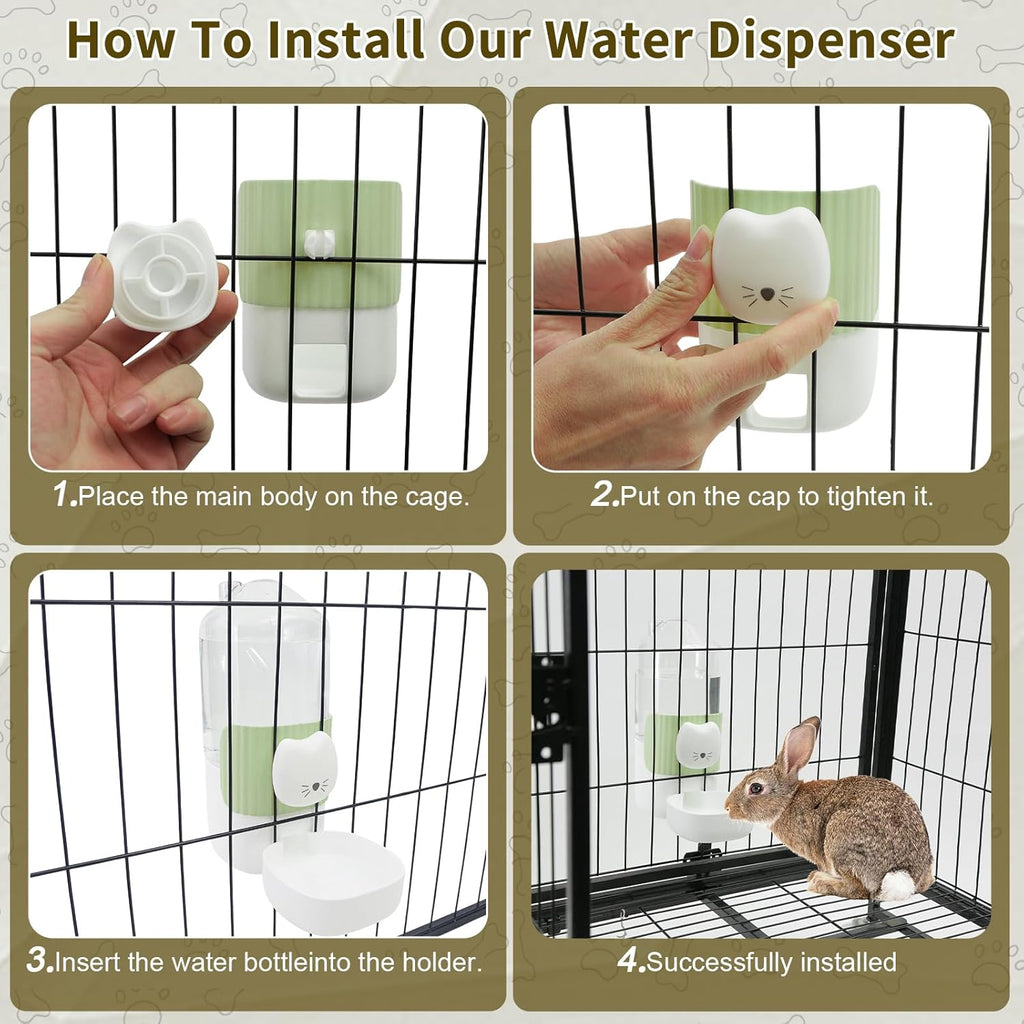 How To Install Our Water Dispenser

1.Place the main body on the cage.

2.Put on the cap to tighten it.

3.Insert the water bottleinto the holder.

4.Successfully installed