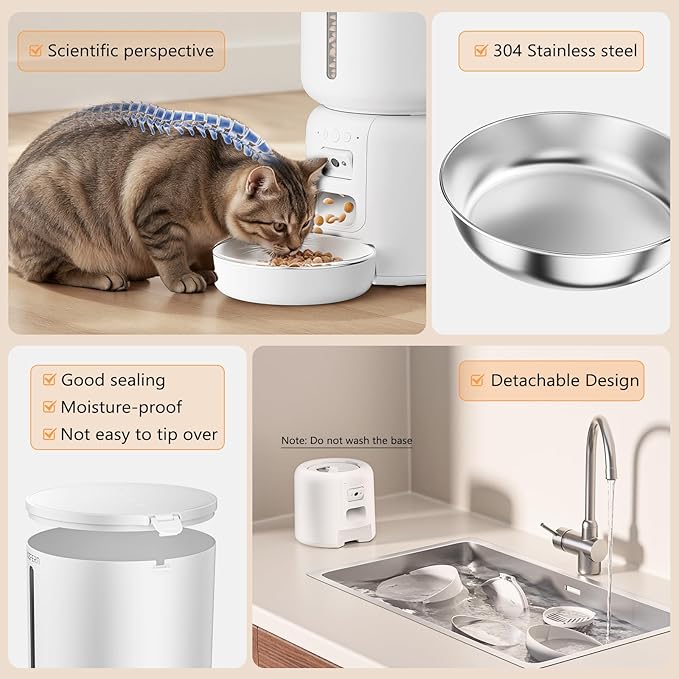 Scientific perspective

304 Stainless steel

Good sealing
Moisture-proof
Not easy to tip over

Detachable Design

Note: Do not wash the base