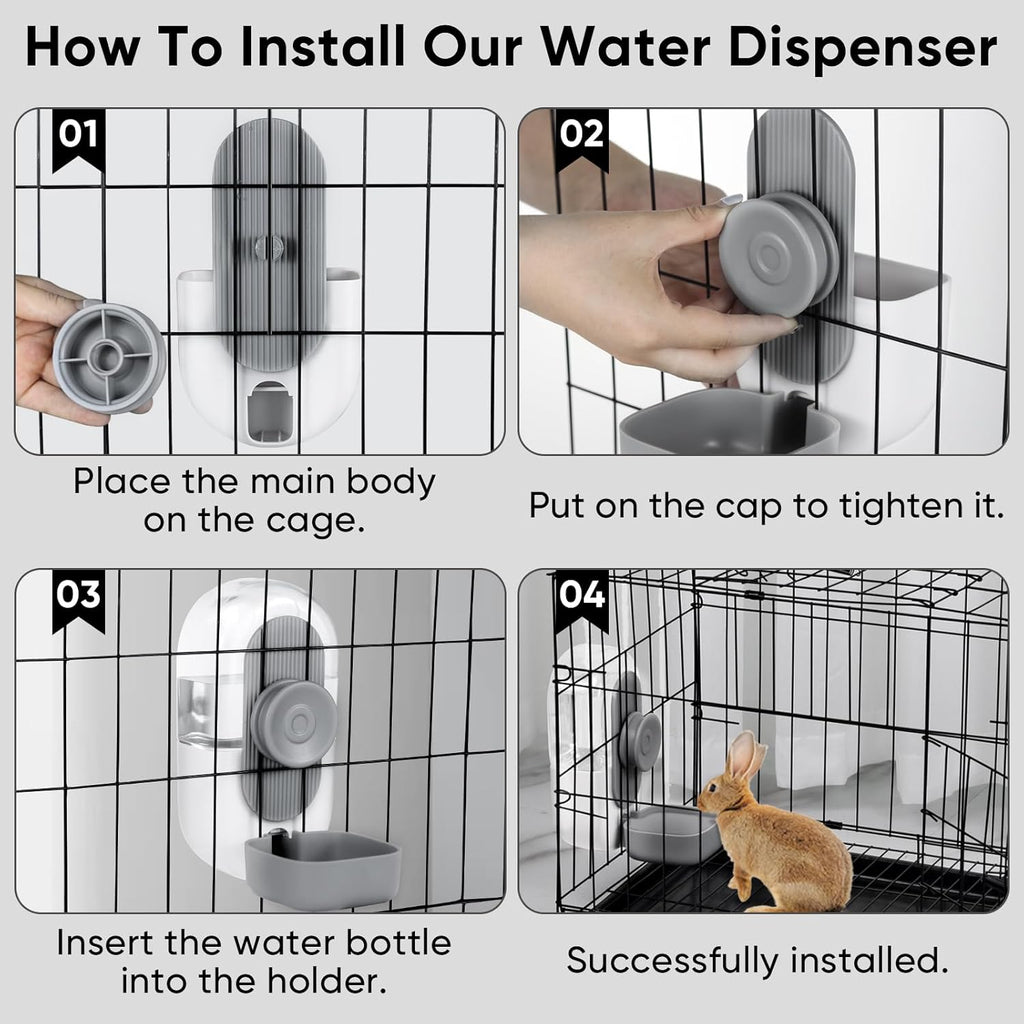 How To Install Our Water Dispenser

01

Place the main body on the cage.

02

Put on the cap to tighten it.

03

Insert the water bottle into the holder.

04

Successfully installed.