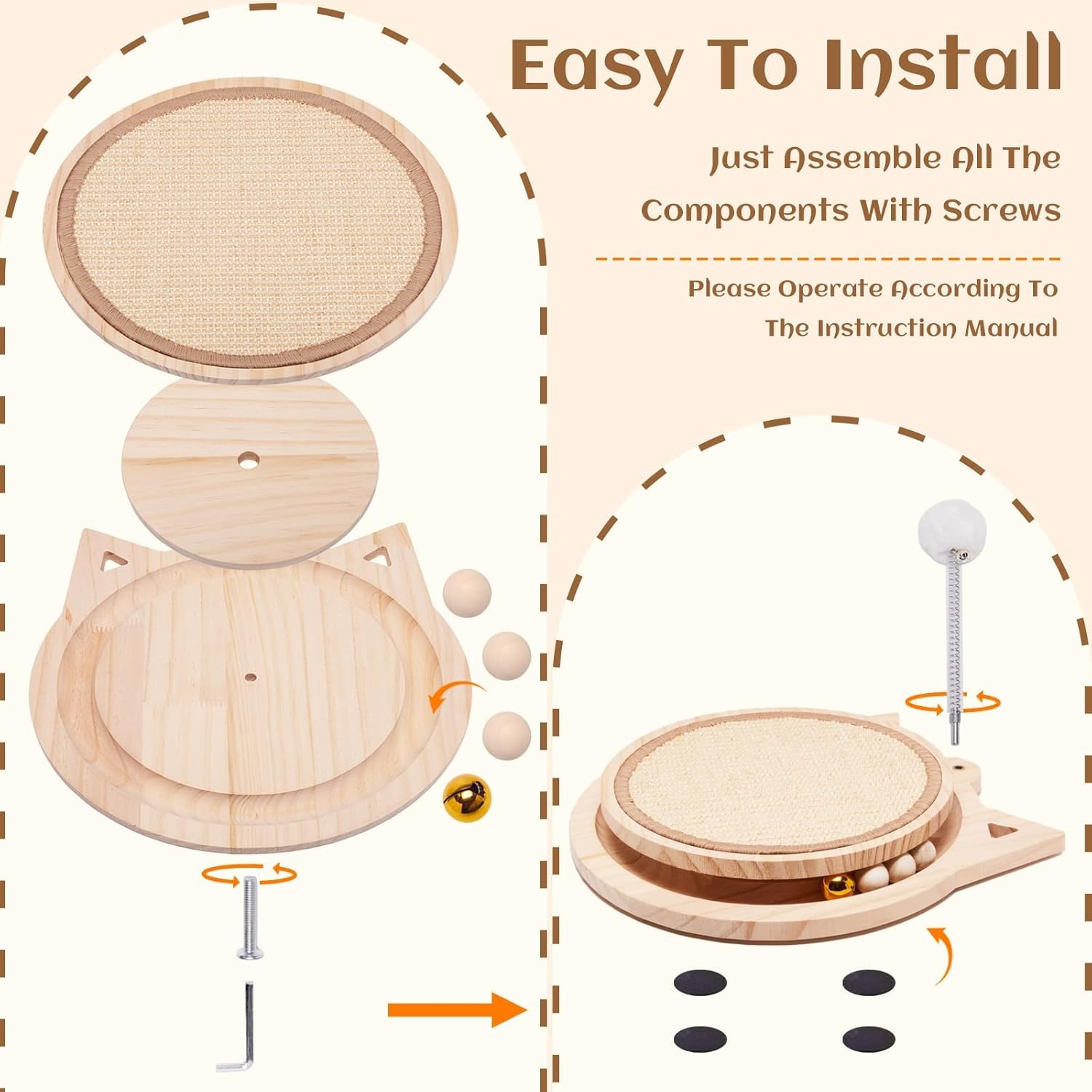 Easy To Install

Just Assemble All The Components With Screws

Please Operate According To The Instruction Manual