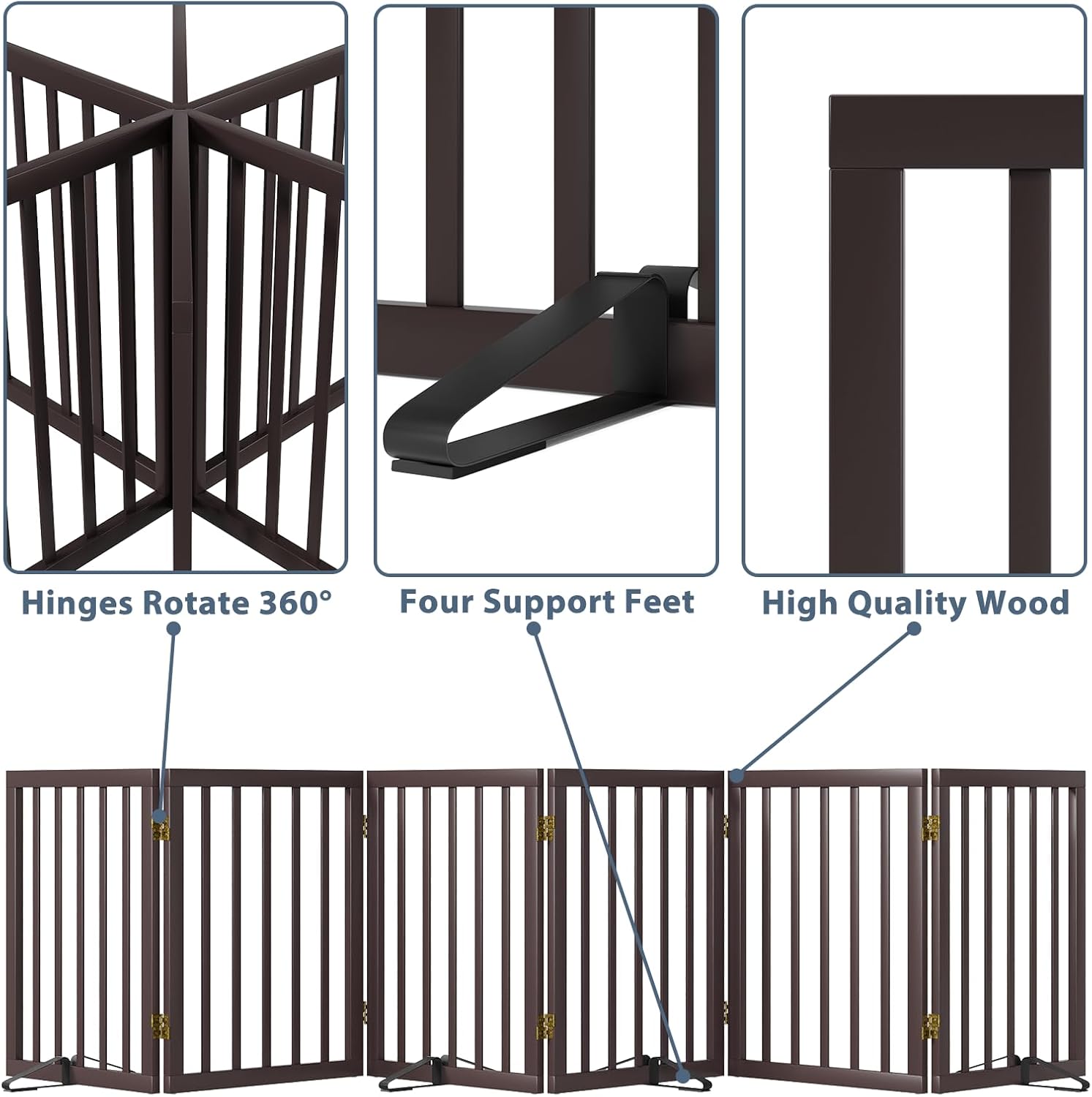 Hinges Rotate 360°

Four Support Feet

High Quality Wood