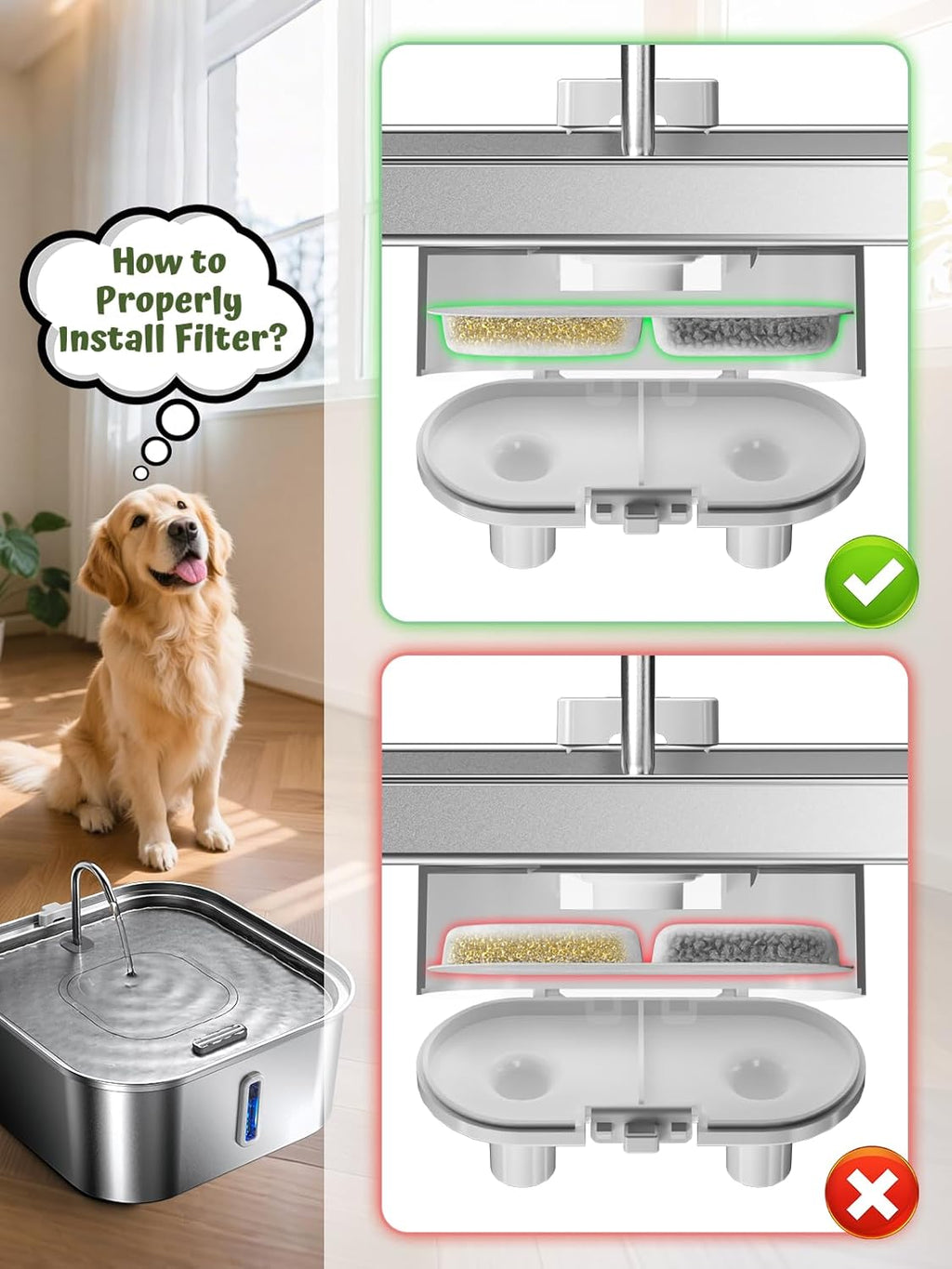 How to Properly Install Filter?