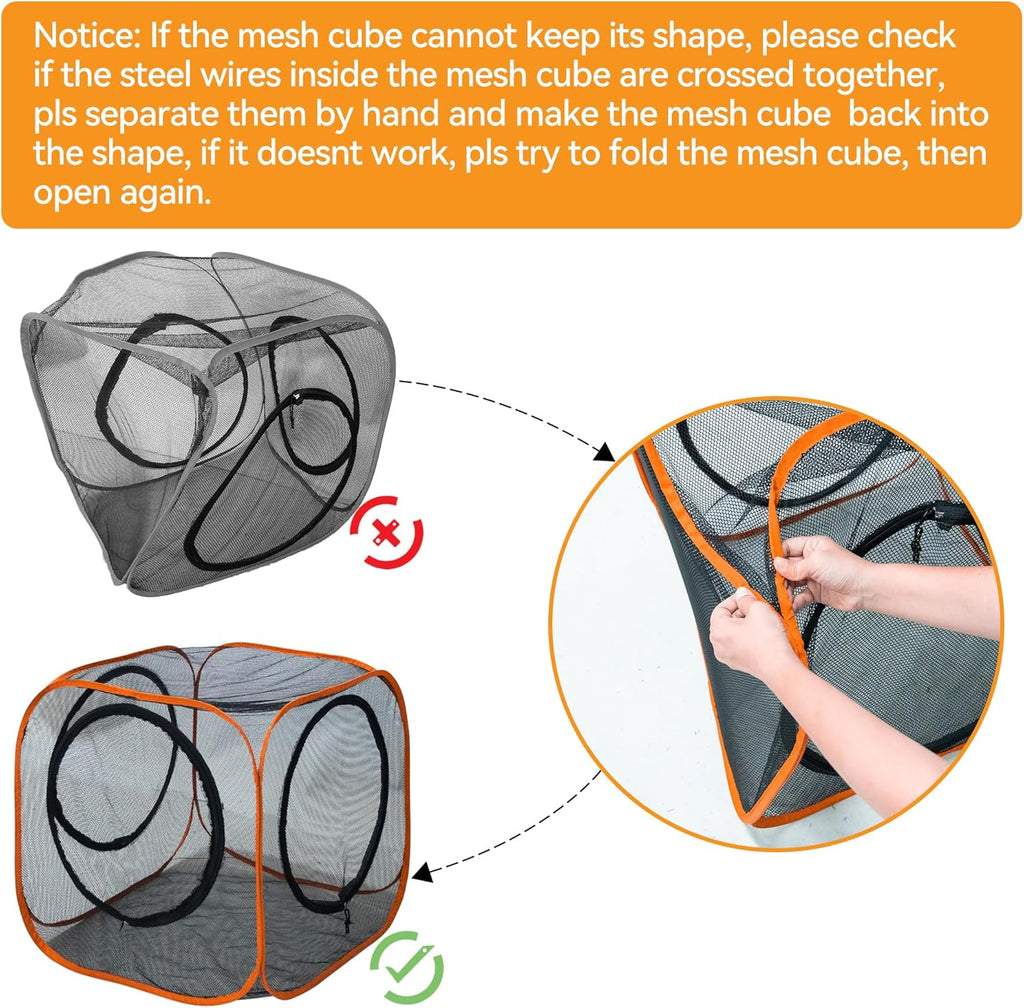 Notice: If the mesh cube cannot keep its shape, please check if the steel wires inside the mesh cube are crossed together, pls separate them by hand and make the mesh cube back into the shape, if it doesnt work, pls try to fold the mesh cube, then open again.