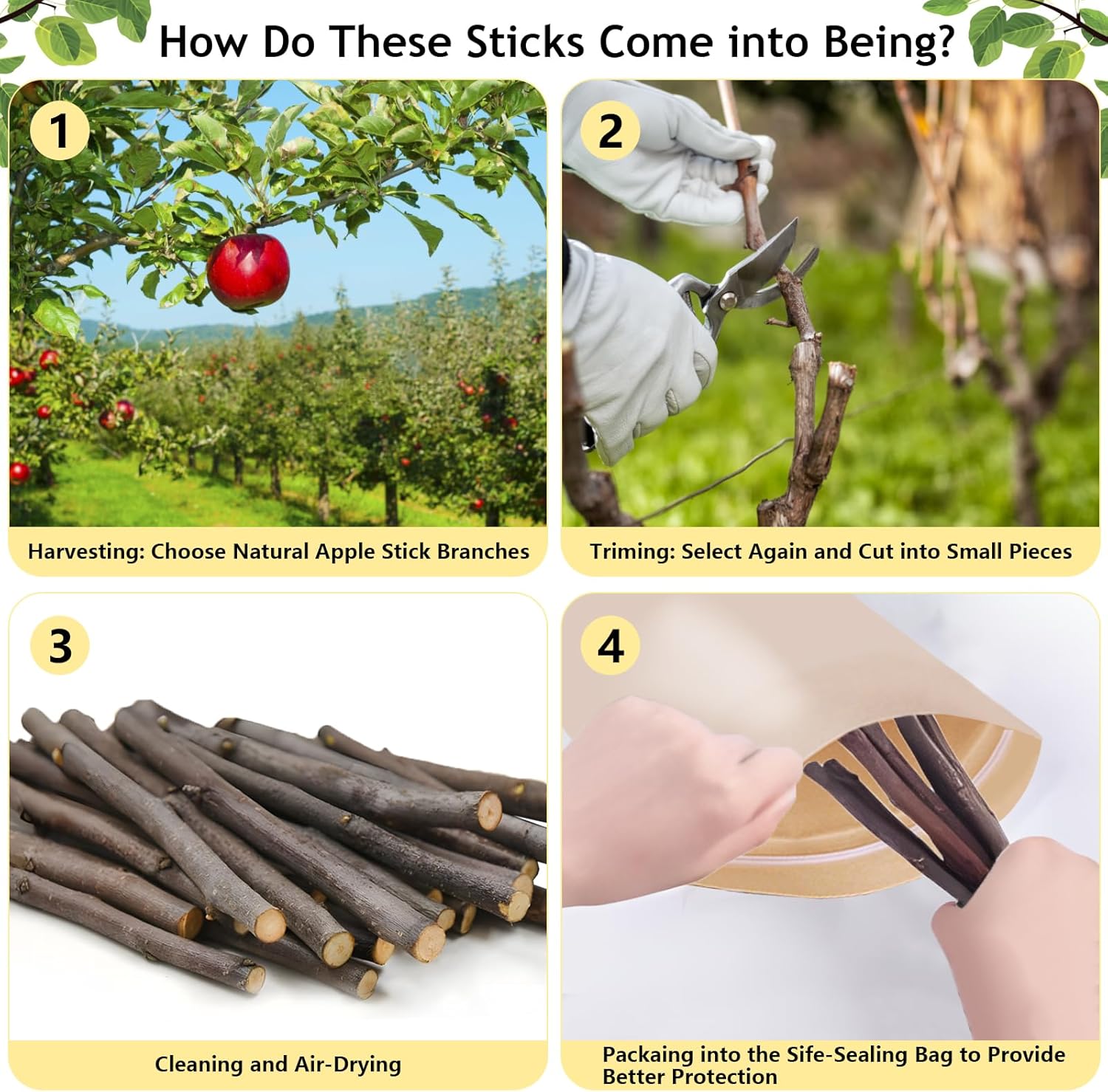 How Do These Sticks Come into Being?

1

Harvesting: Choose Natural Apple Stick Branches

2

Triming: Select Again and Cut into Small Pieces

3

Cleaning and Air-Drying

4

Packaing into the Sife-Sealing Bag to Provide Better Protection