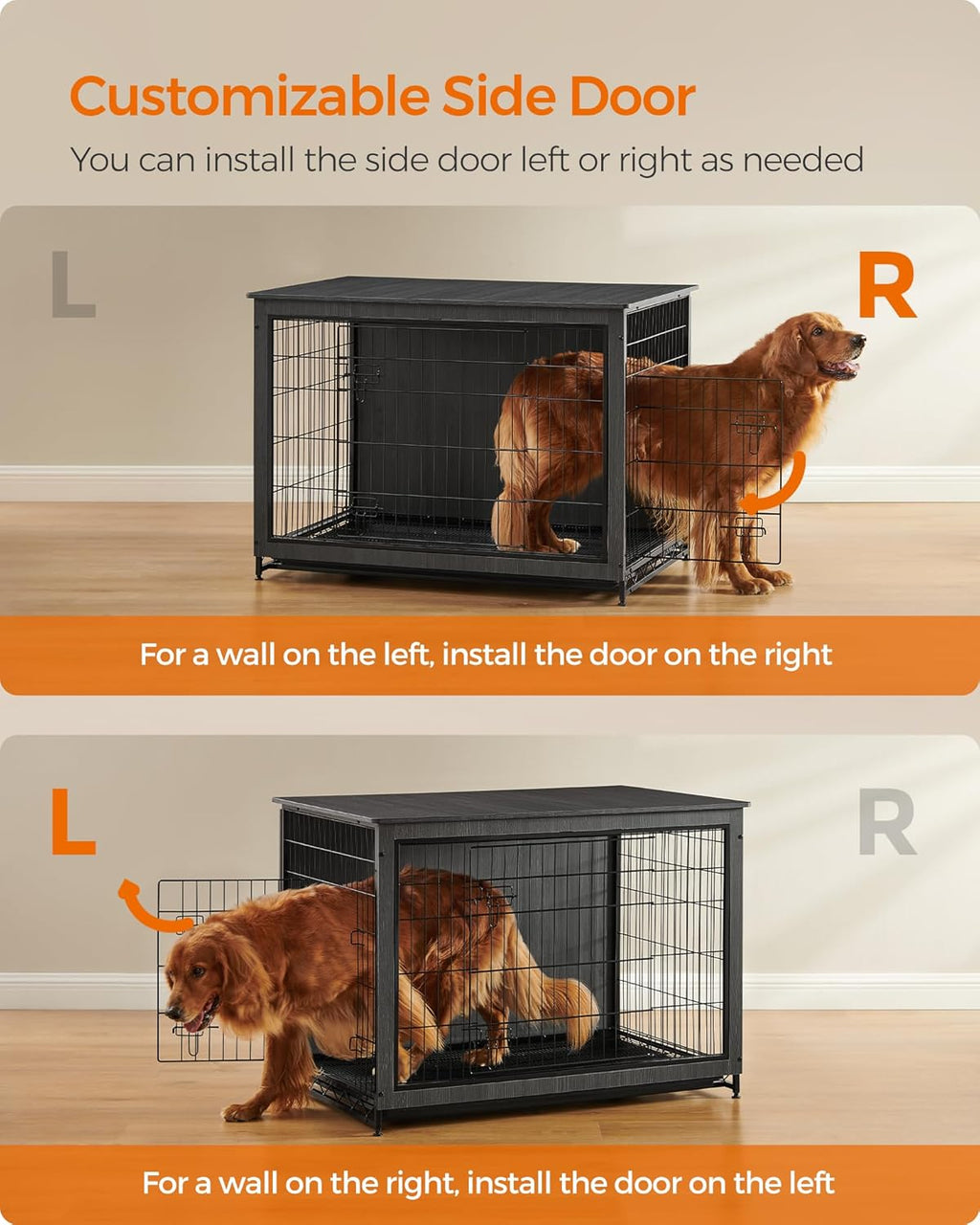 Customizable Side Door
You can install the side door left or right as needed

L

R

For a wall on the left, install the door on the right

L

R

For a wall on the right, install the door on the left