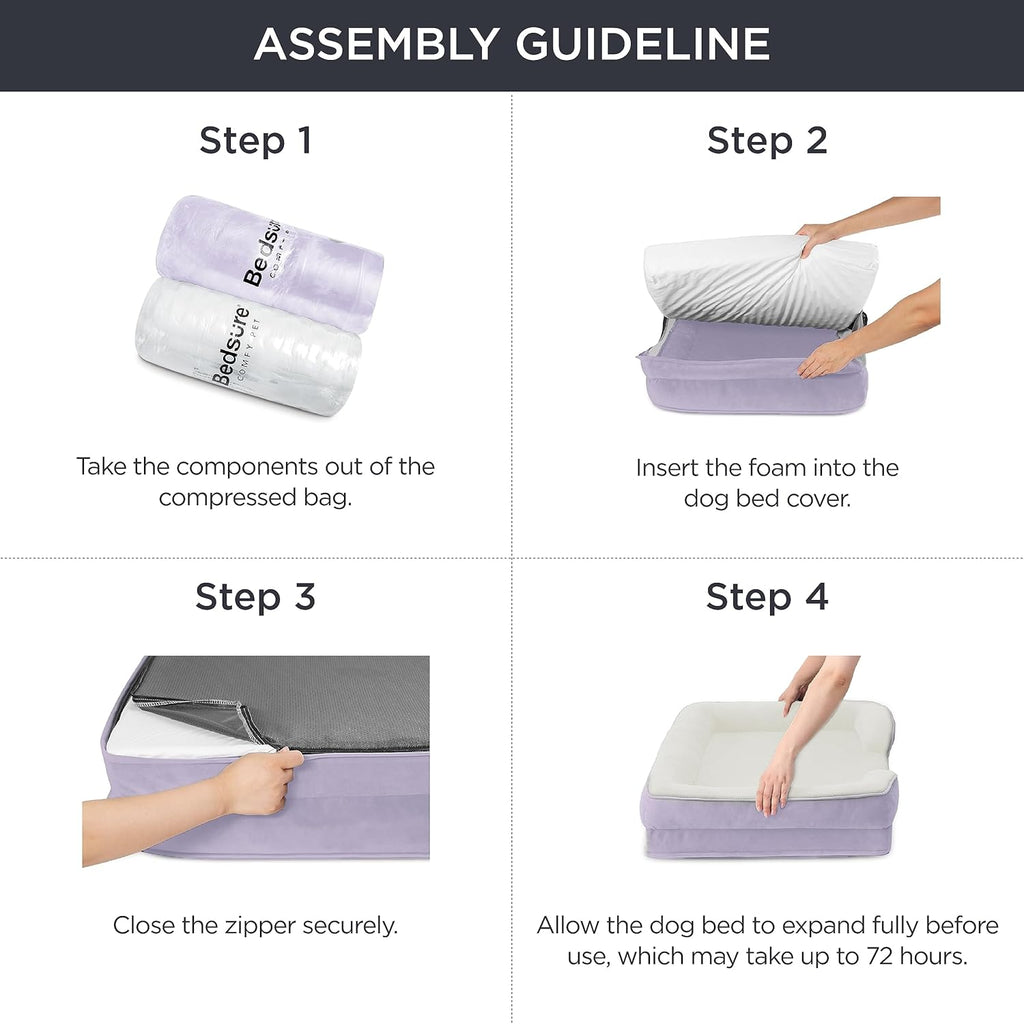 ASSEMBLY GUIDELINE

Step 1

Bedsure COMFY PET

Bedsure COMFY PET

Take the components out of the compressed bag.

Step 2

Insert the foam into the dog bed cover.

Step 3

Close the zipper securely.

Step 4

Allow the dog bed to expand fully before use, which may take up to 72 hours.