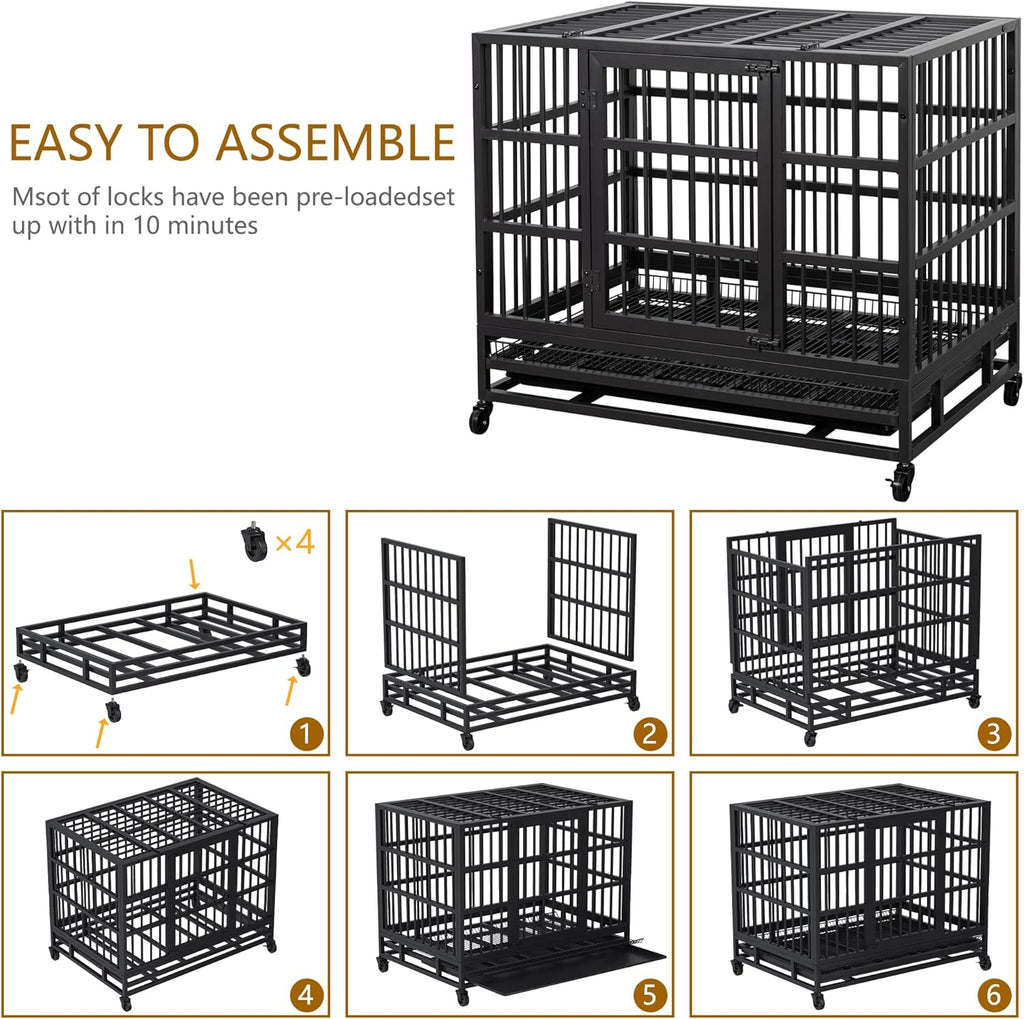 EASY TO ASSEMBLE

Msot of locks have been pre-loadedset up with in 10 minutes

×4

1

2

3

4

5

6