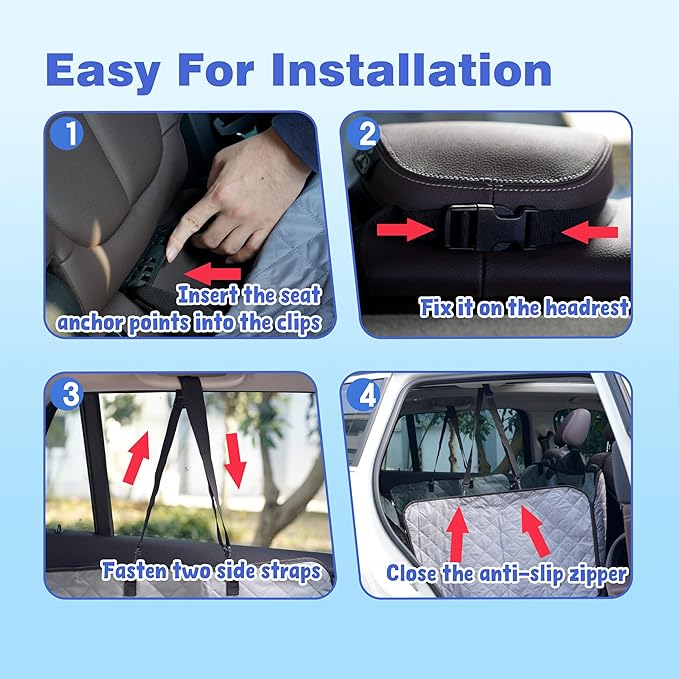 Easy For Installation

1
Insert the seat anchor points into the clips

2
Fix it on the headrest

3
Fasten two side straps

4
Close the anti-slip zipper