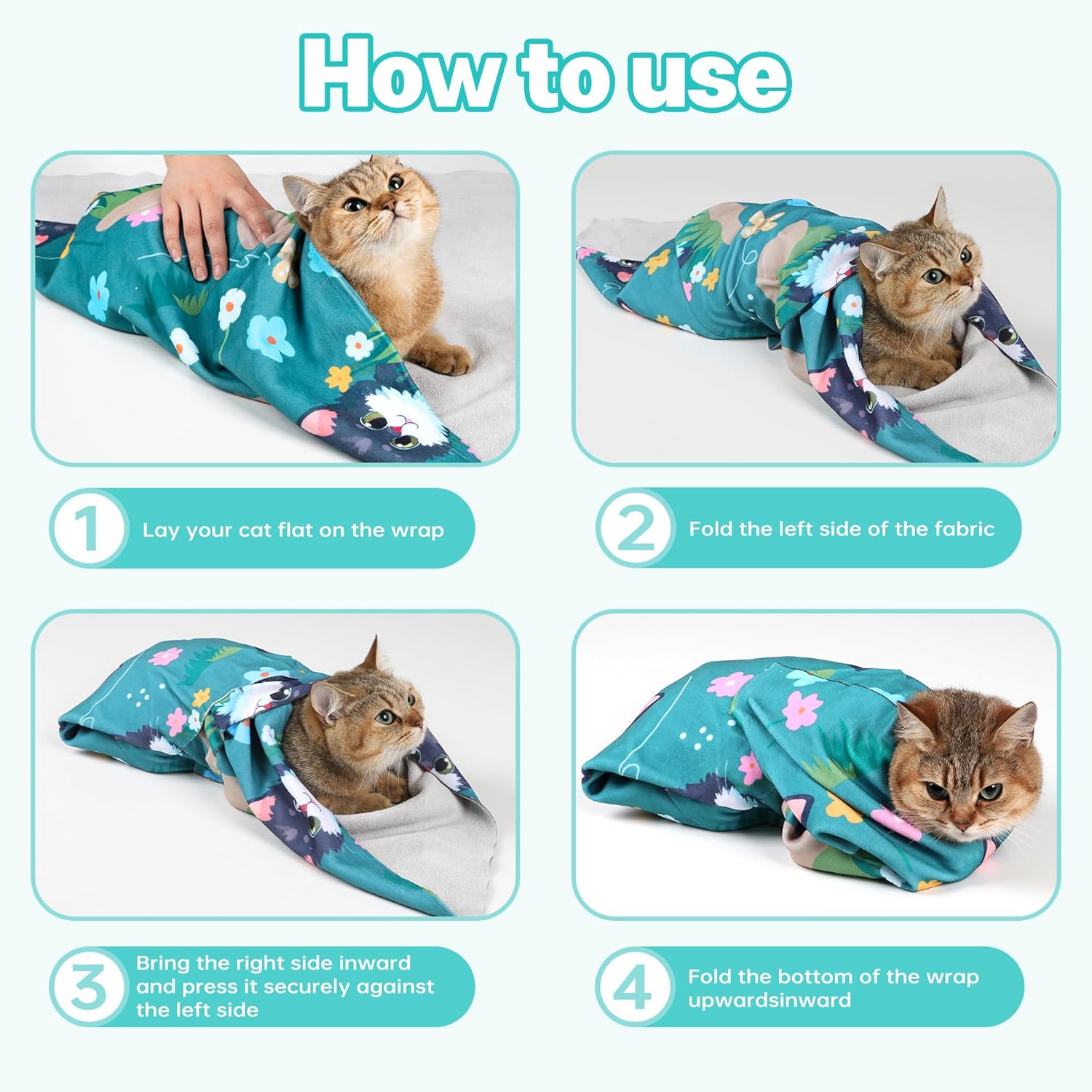 How to use

1 Lay your cat flat on the wrap

2 Fold the left side of the fabric

3 Bring the right side inward and press it securely against the left side

4 Fold the bottom of the wrap upwardsinward