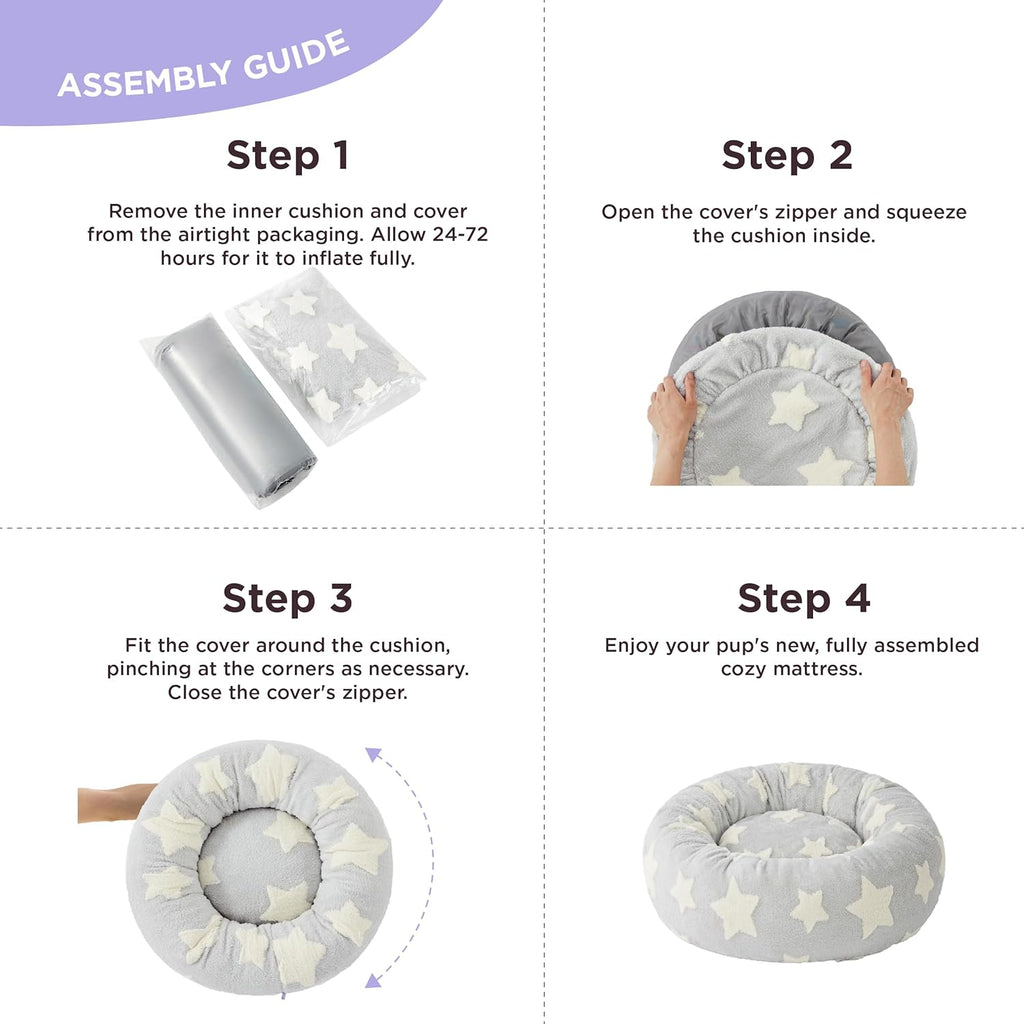 ASSEMBLY GUIDE

Step 1

Remove the inner cushion and cover from the airtight packaging. Allow 24-72 hours for it to inflate fully.

Step 2

Open the cover's zipper and squeeze the cushion inside.

Step 3

Fit the cover around the cushion, pinching at the corners as necessary. Close the cover's zipper.

Step 4

Enjoy your pup's new, fully assembled cozy mattress.