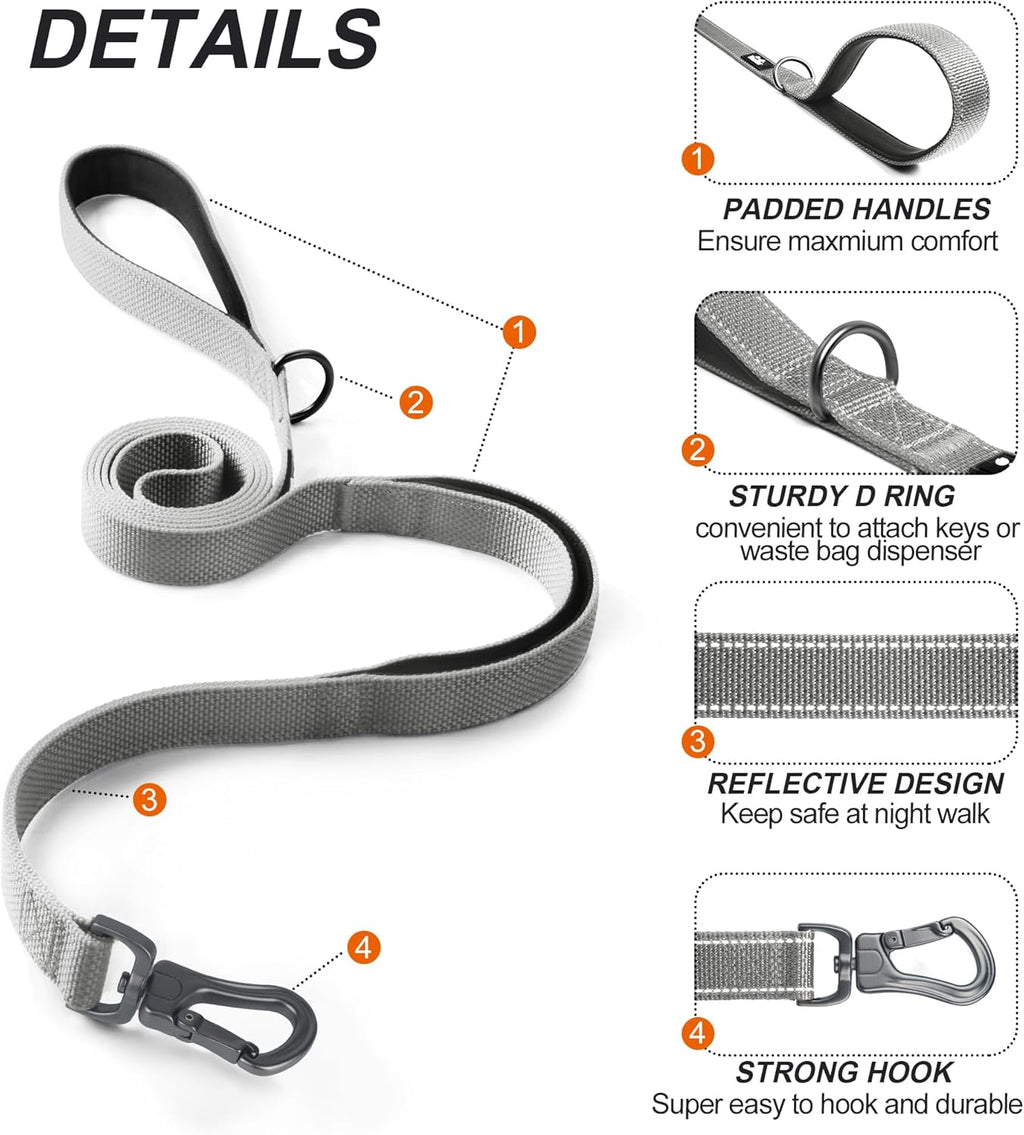 DETAILS

1

2

3

4

1

PADDED HANDLES
Ensure maxmium comfort

2

STURDY D RING
convenient to attach keys or waste bag dispenser

3

REFLECTIVE DESIGN
Keep safe at night walk

4

STRONG HOOK
Super easy to hook and durable